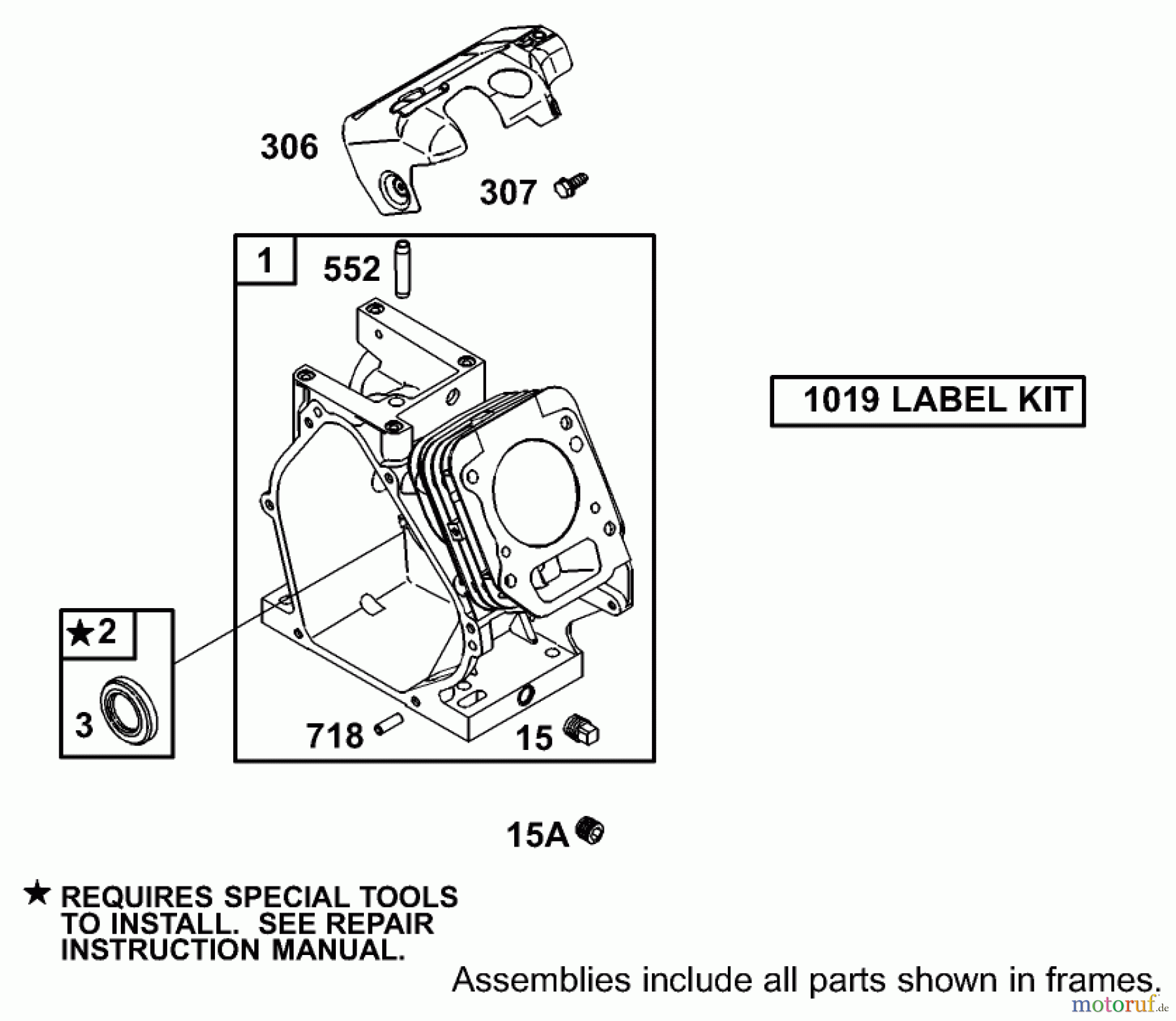 306

307

1

552

1019 LABEL KIT

★2

3

718

15

15A

★ REQUIRES SPECIAL TOOLS TO INSTALL. SEE REPAIR INSTRUCTION MANUAL.

Assemblies include all parts shown in frames.

motoruf.de