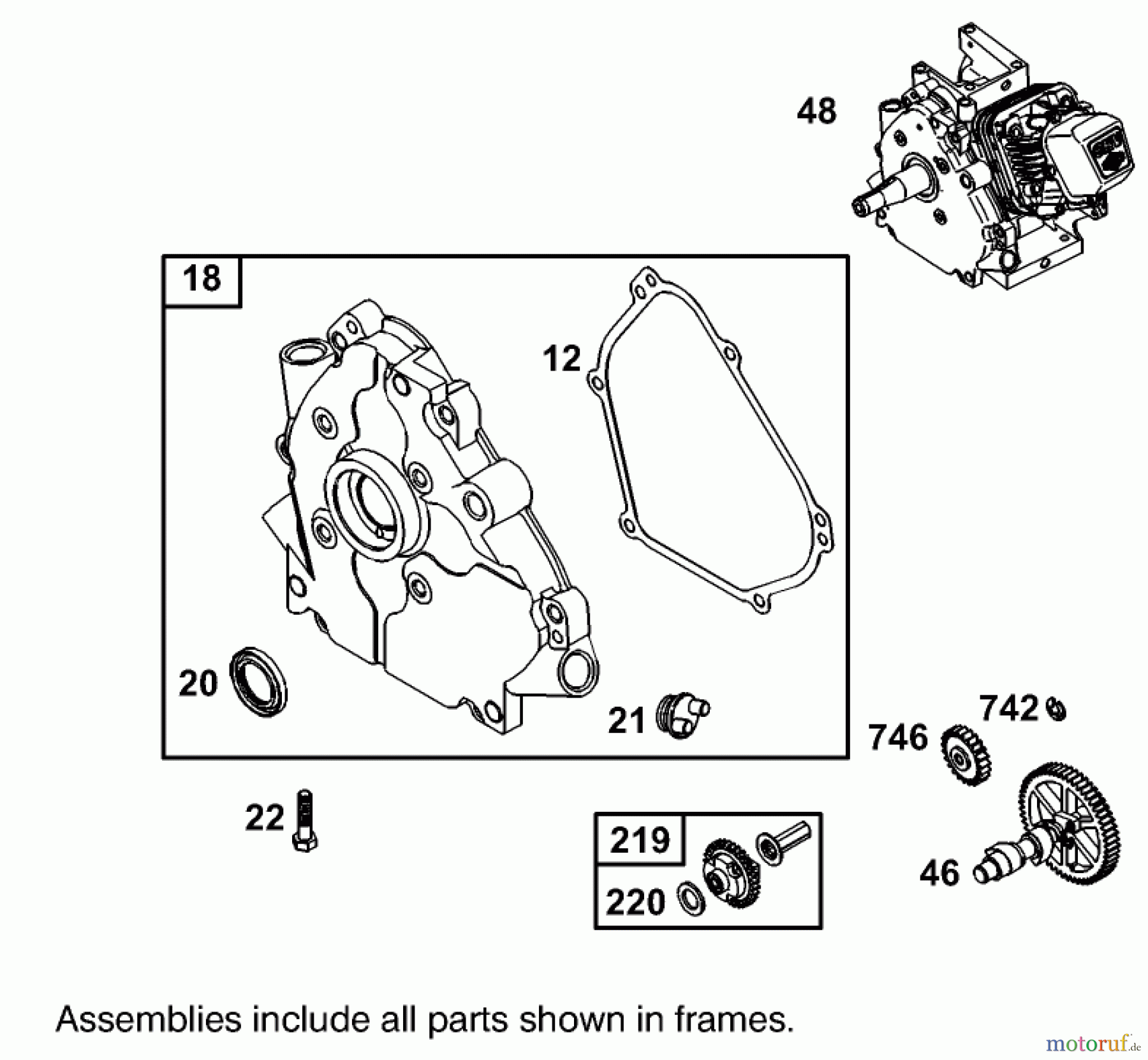 48

18

12

20

21

742

746

22

219

220

46

Assemblies include all parts shown in frames.

motoruf.de