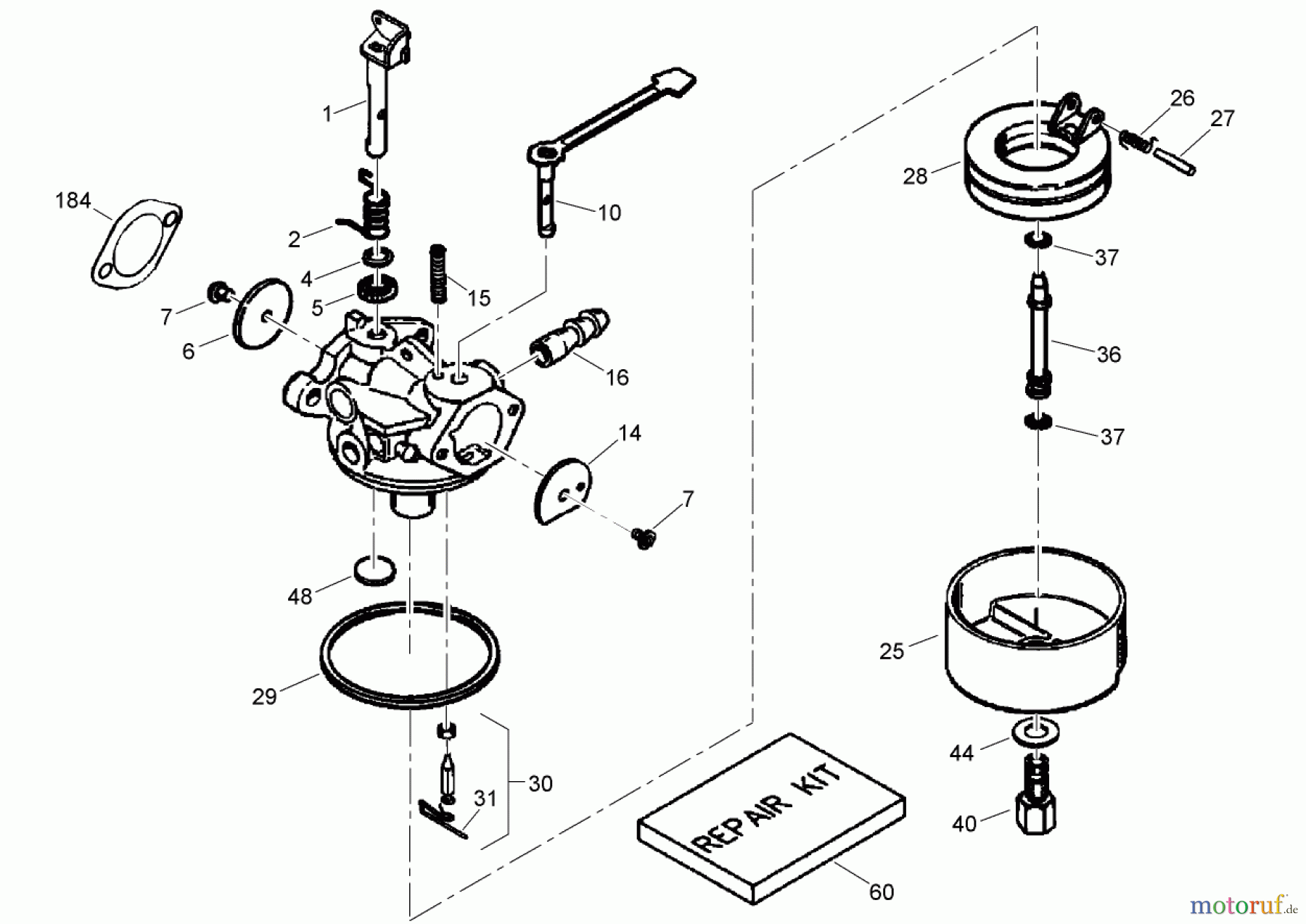 1
184
2
4
5
7
6
15
10
16
14
7
48
29
30
31
26
27
28
37
36
37
25
44
40
REPAIR KIT
60
motoruf.de