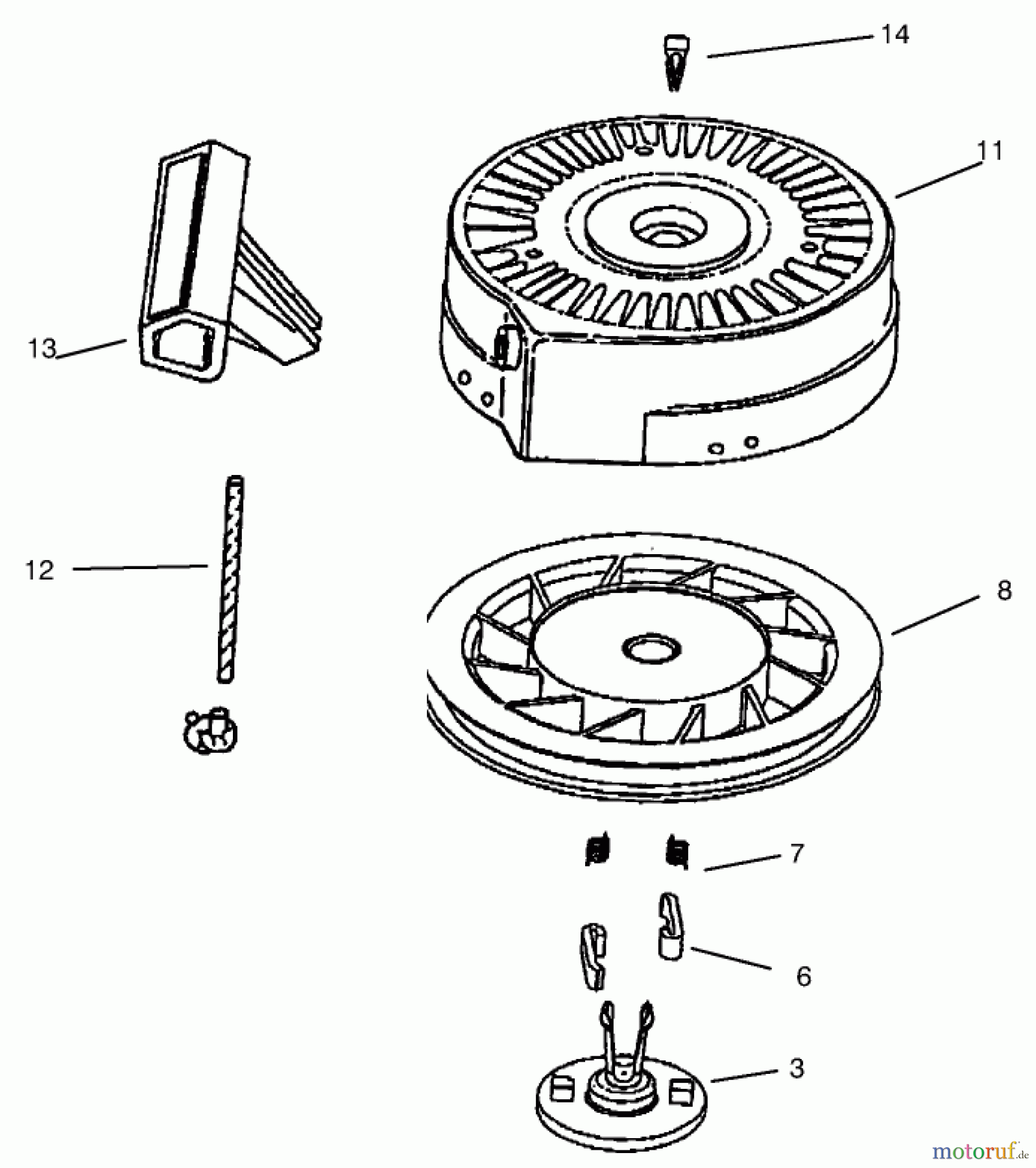 14

11

13

12

8

7

6

3

motoruf.de