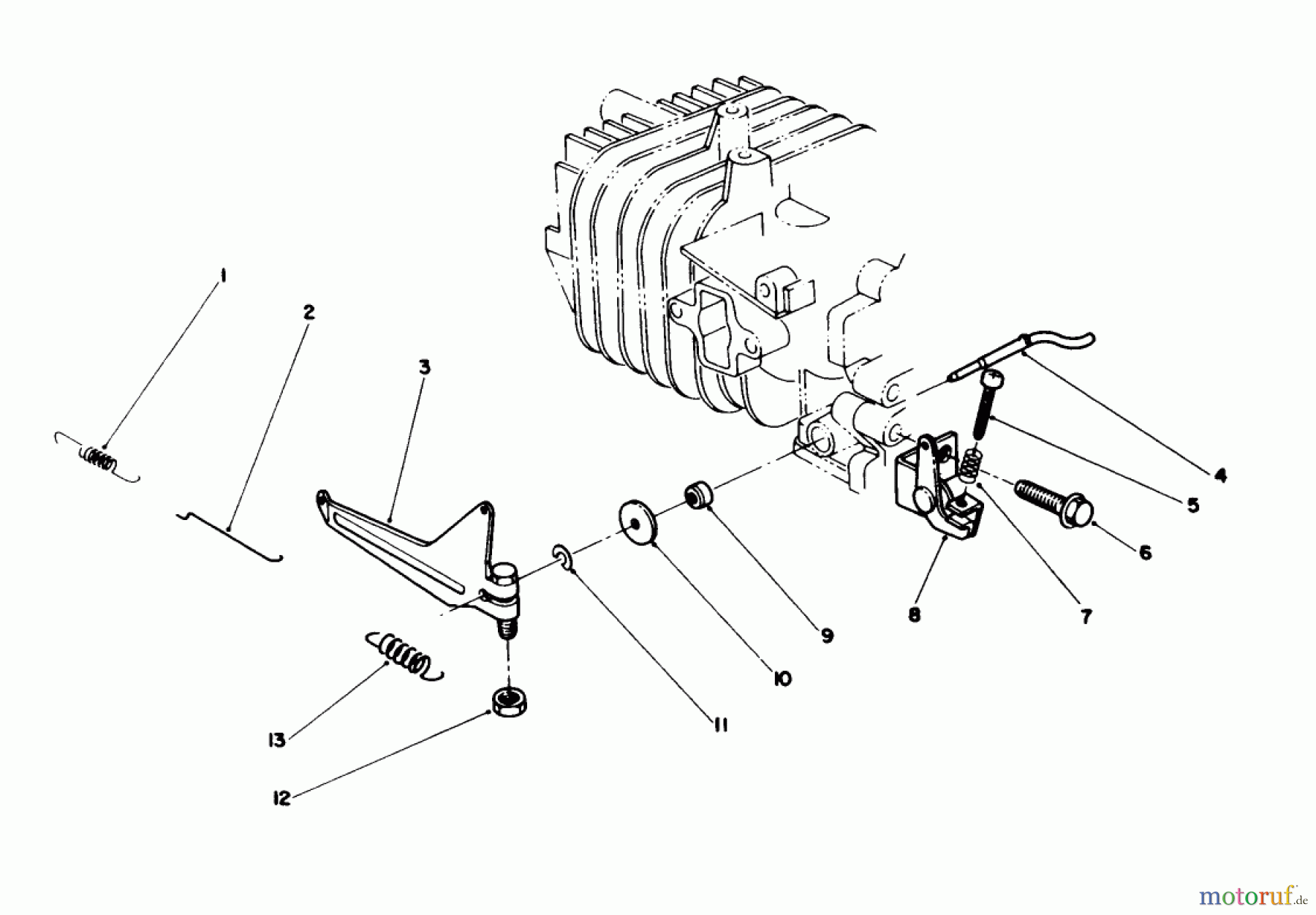 1
2
3
4
5
6
7
8
9
10
11
12
13
motoruf.de