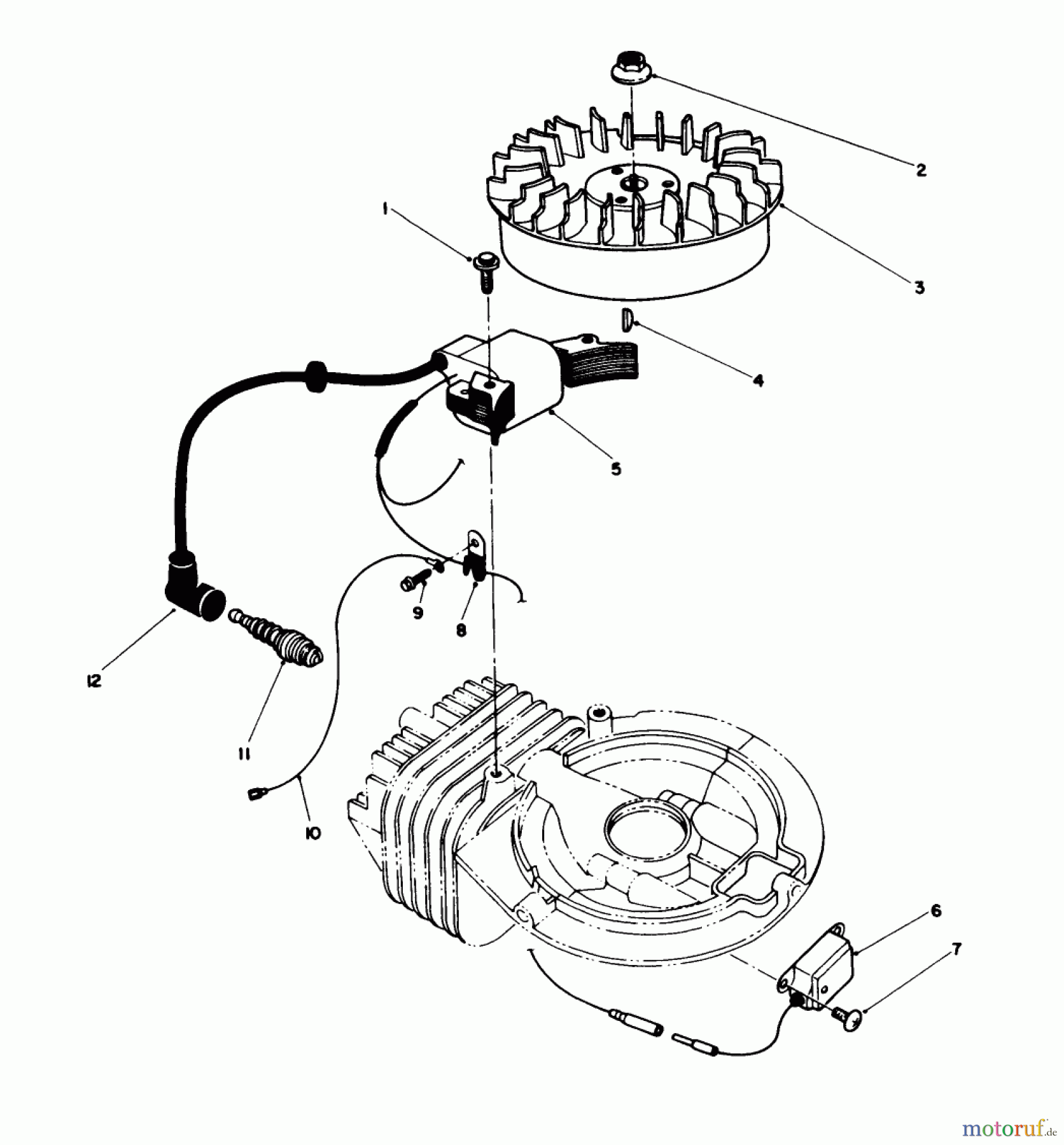 2
1
3
4
5
9
8
12
11
10
6
7
motoruf.de