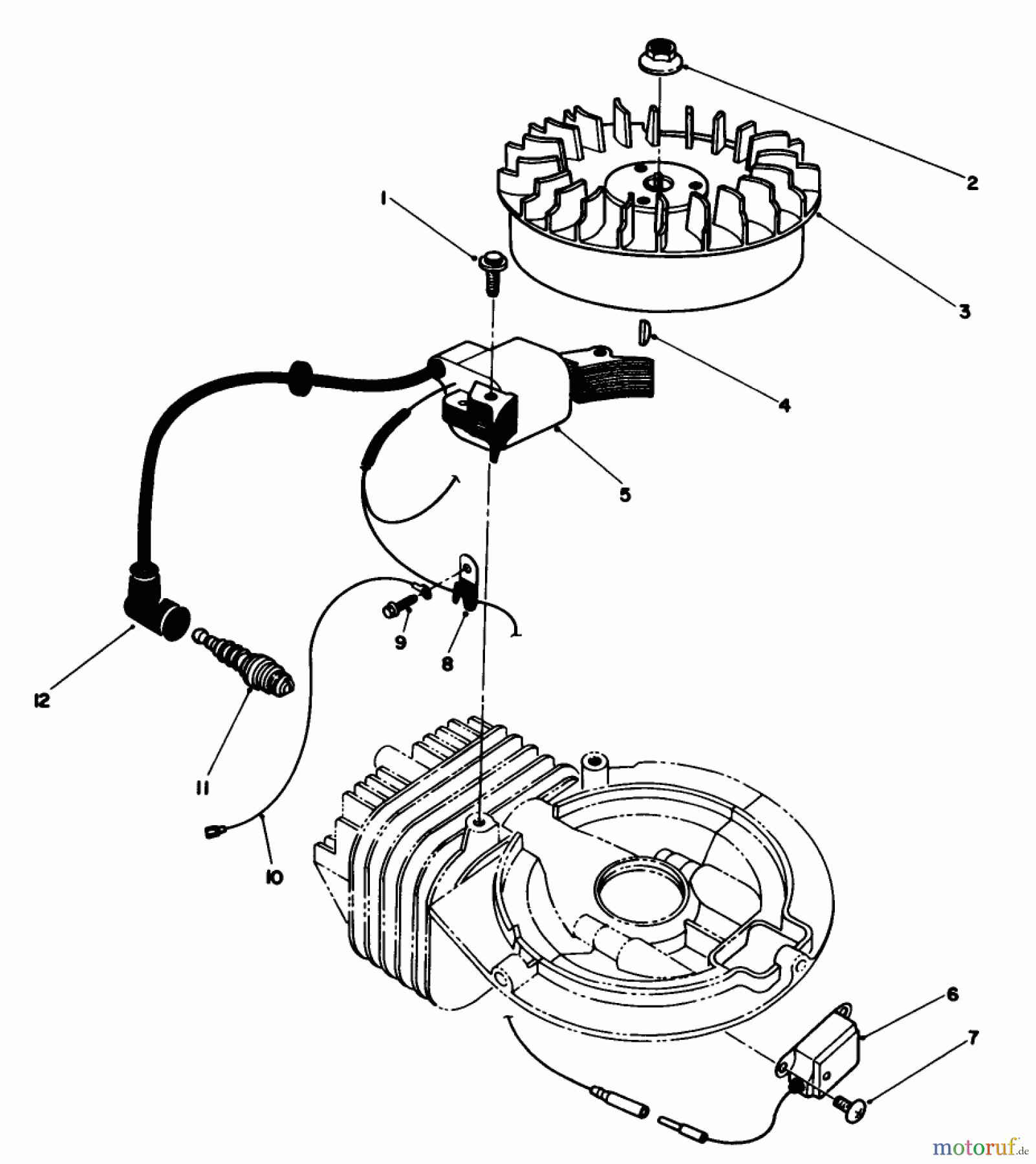 2
1
3
4
5
9
8
12
11
10
6
7
motoruf.de