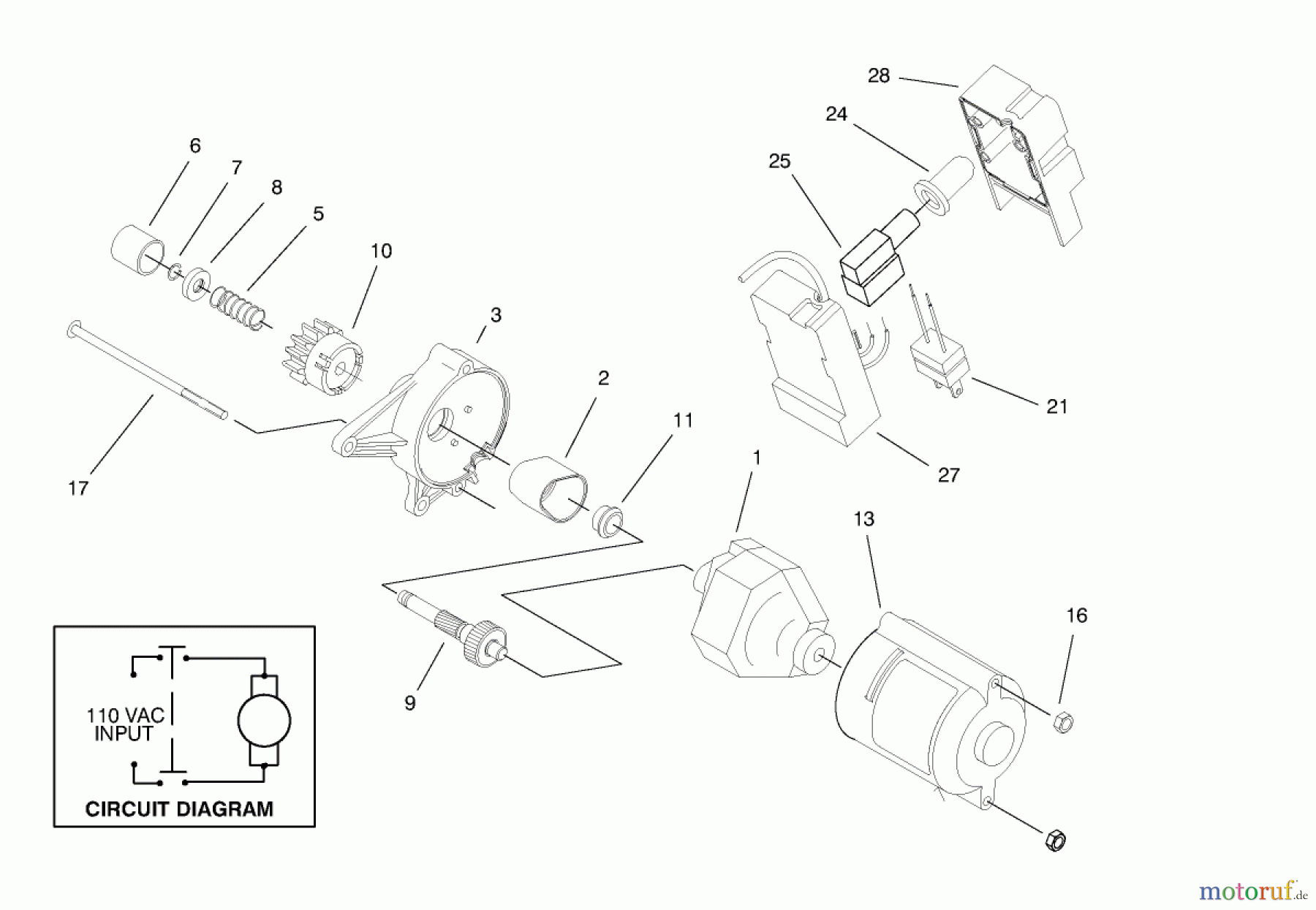 28
24
25
6
7
8
5
10
3
2
11
21
27
17
1
13
16
9
110 VAC
INPUT
CIRCUIT DIAGRAM
motoruf.de