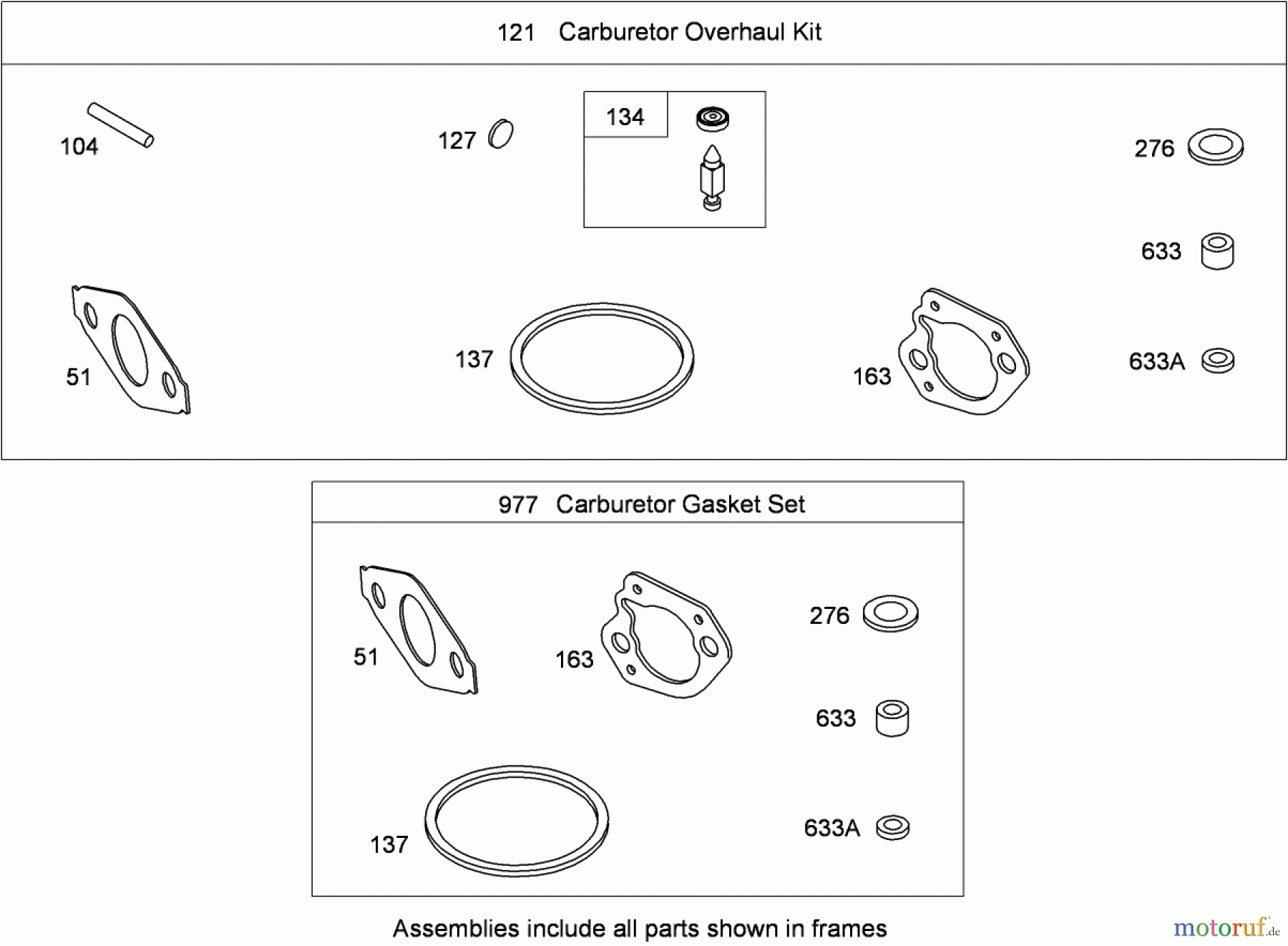 121 Carburetor Overhaul Kit

104

127

134

276

633

51

137

163

633A

977 Carburetor Gasket Set

51

163

276

633

137

633A

Assemblies include all parts shown in frames

motoruf.de