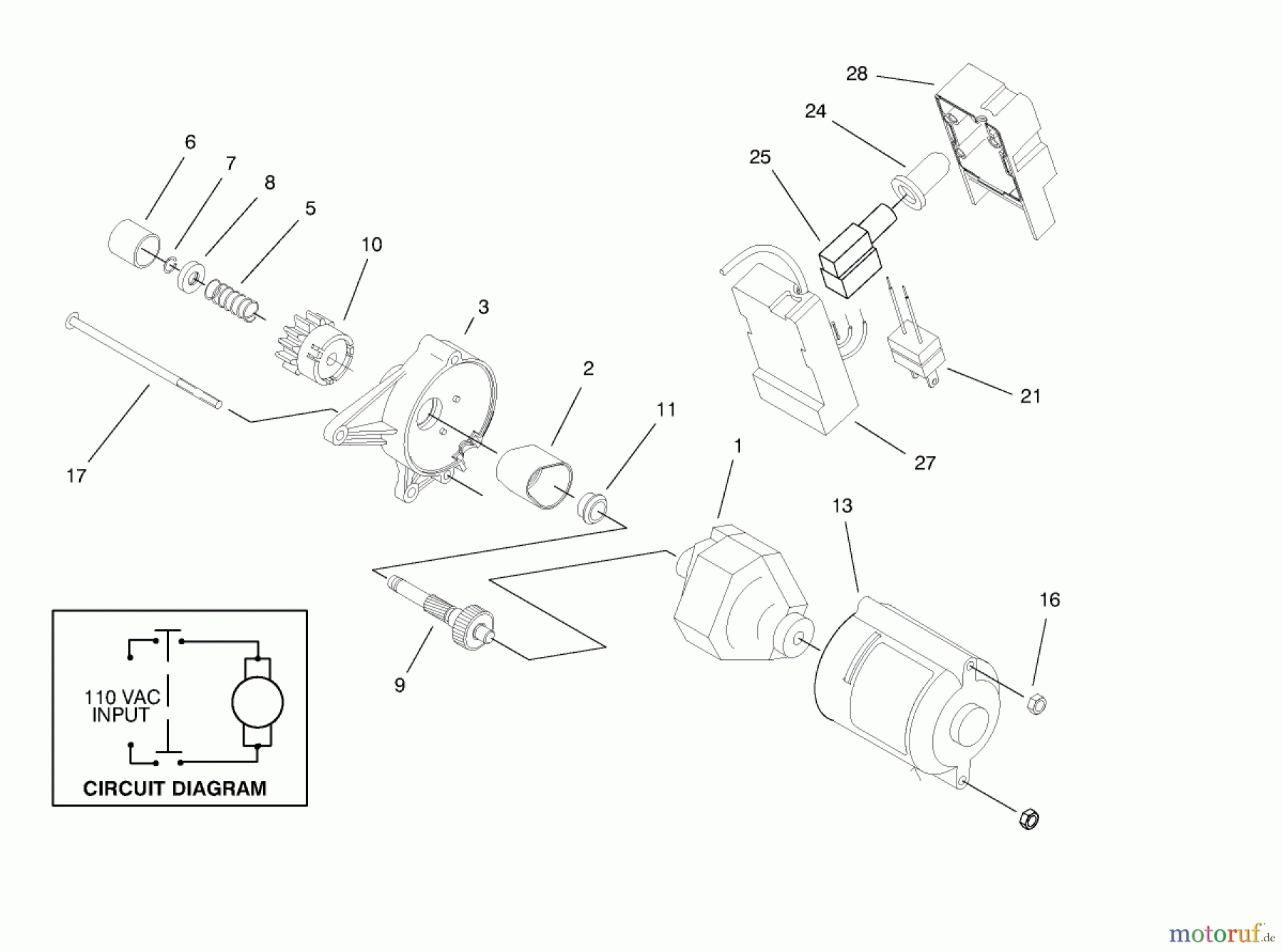 28
24
25
6
7
8
5
10
3
2
11
21
27
17
1
13
16
9

110 VAC INPUT

CIRCUIT DIAGRAM

motoruf.de