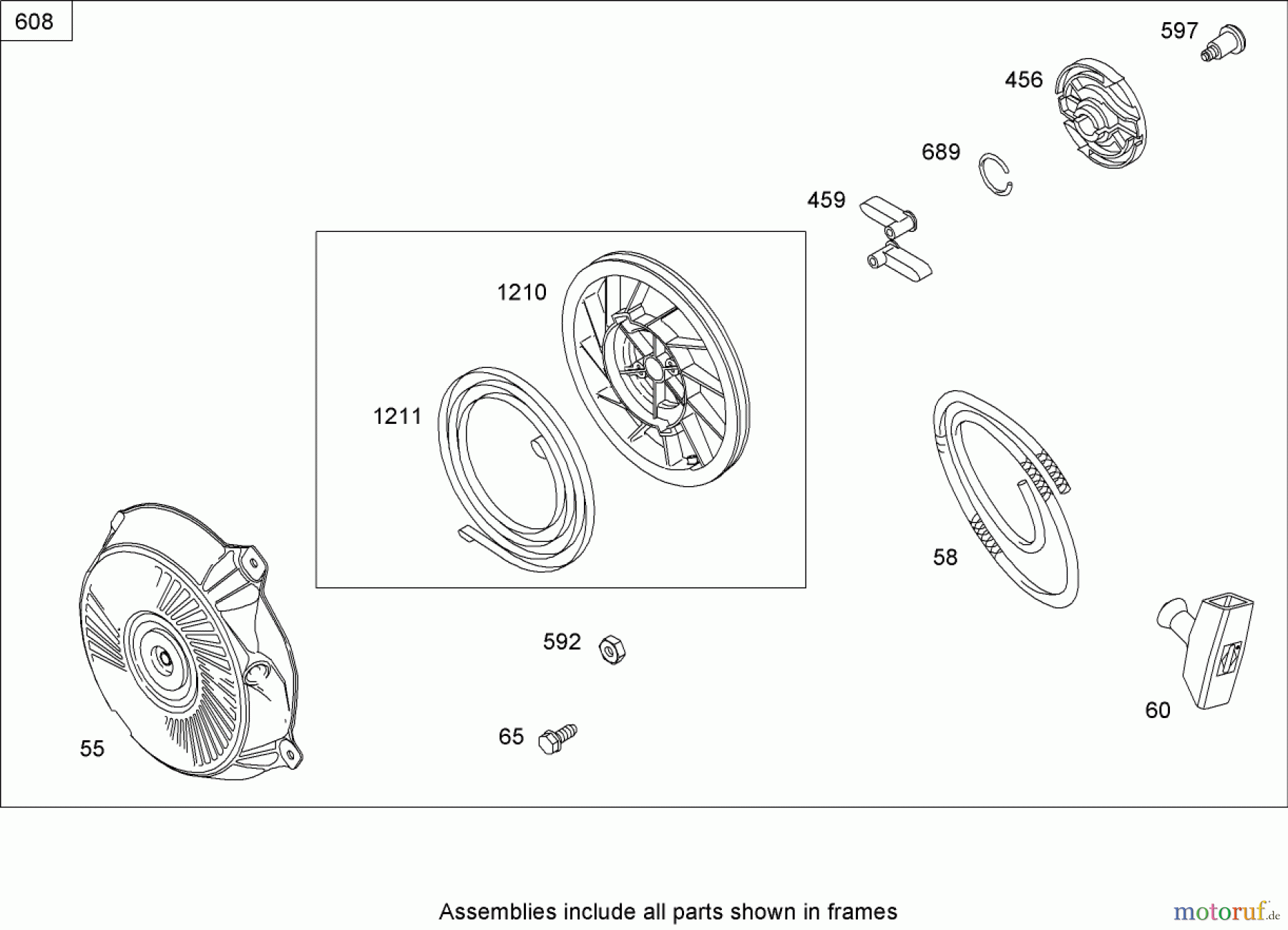 608

597

456

689

459

1210

1211

58

592

60

65

55

Assemblies include all parts shown in frames

motoruf.de