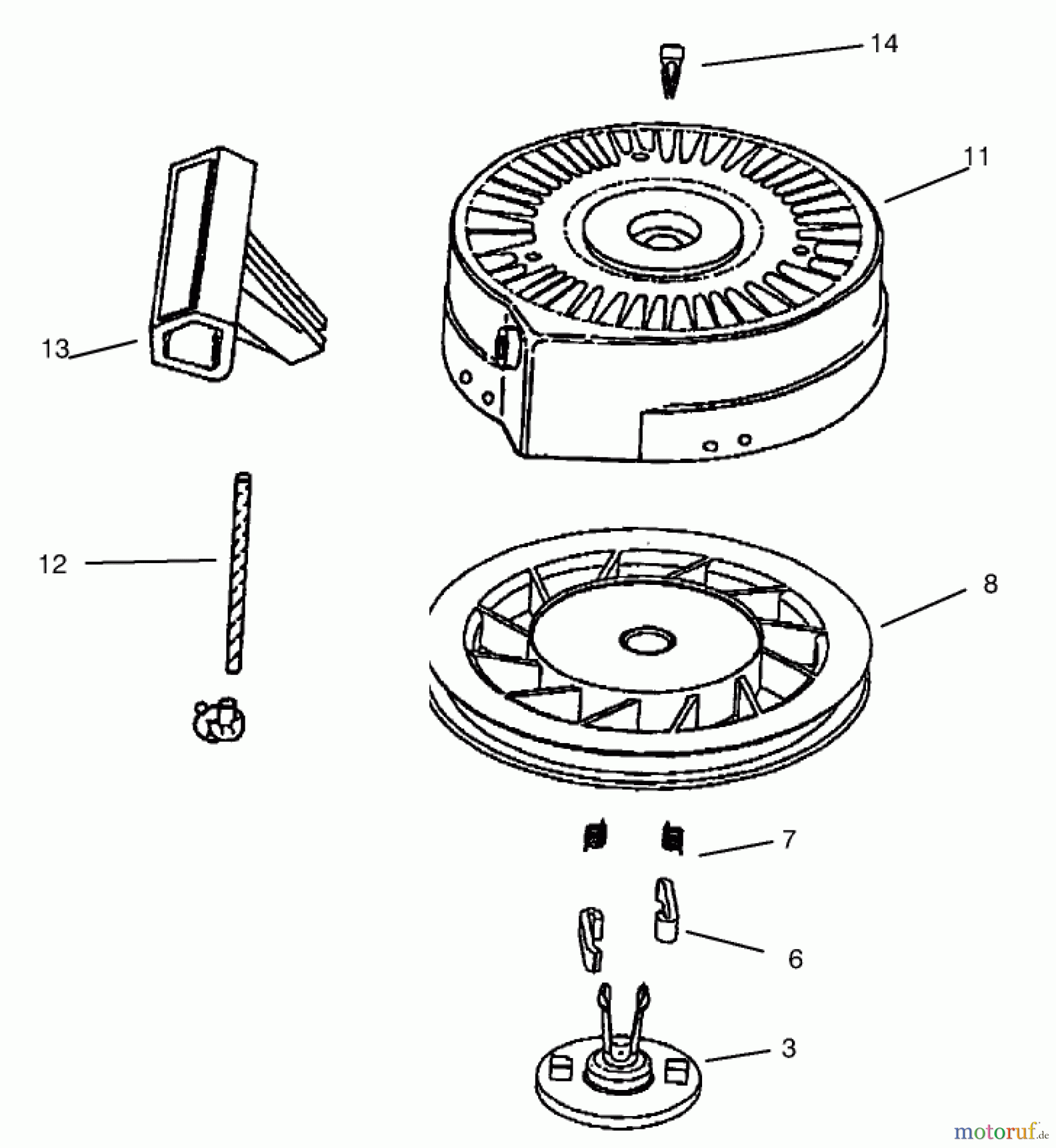 14

11

13

12

8

7

6

3

motoruf.de