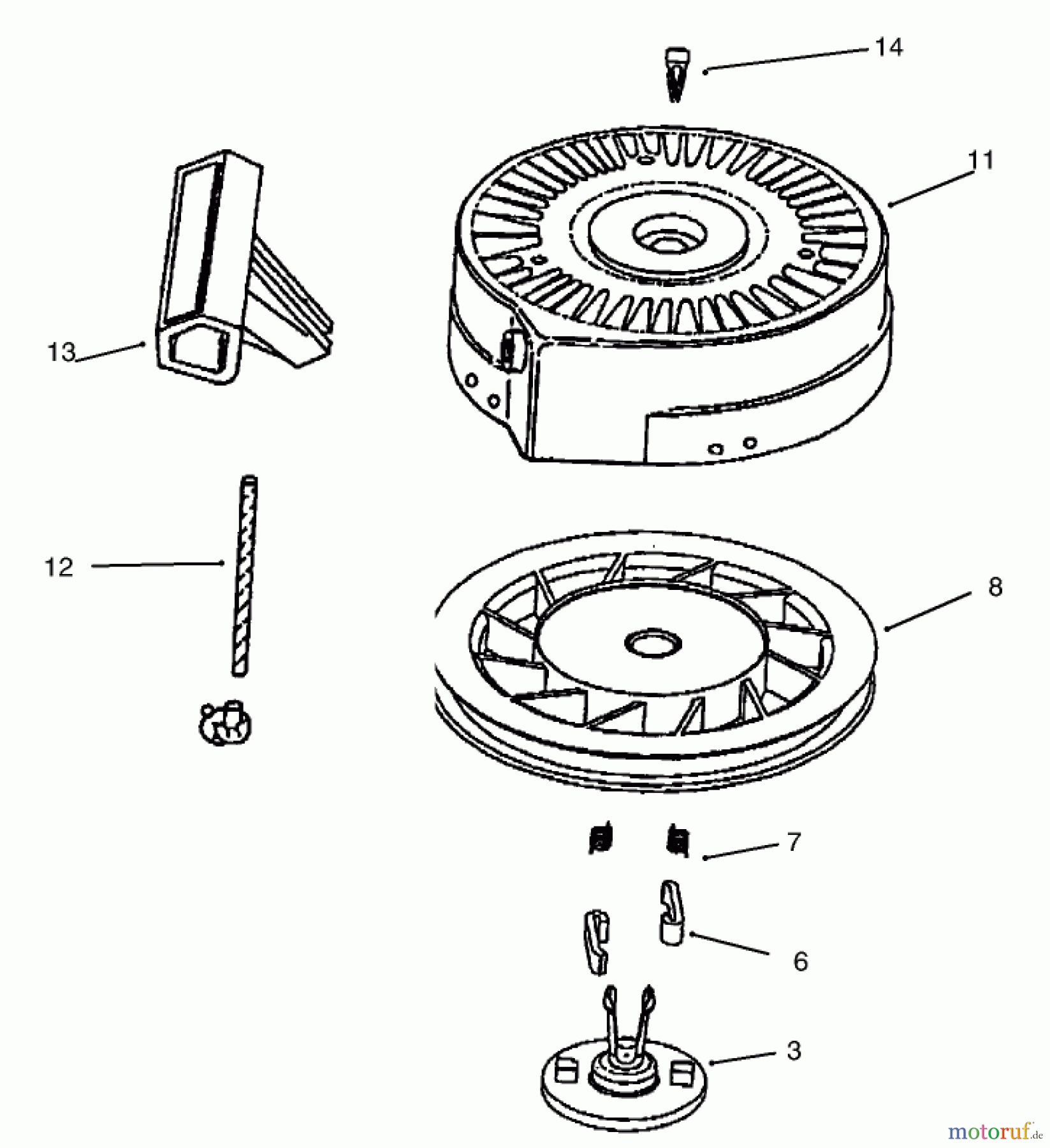 14

11

13

12

8

7

6

3

motoruf.de