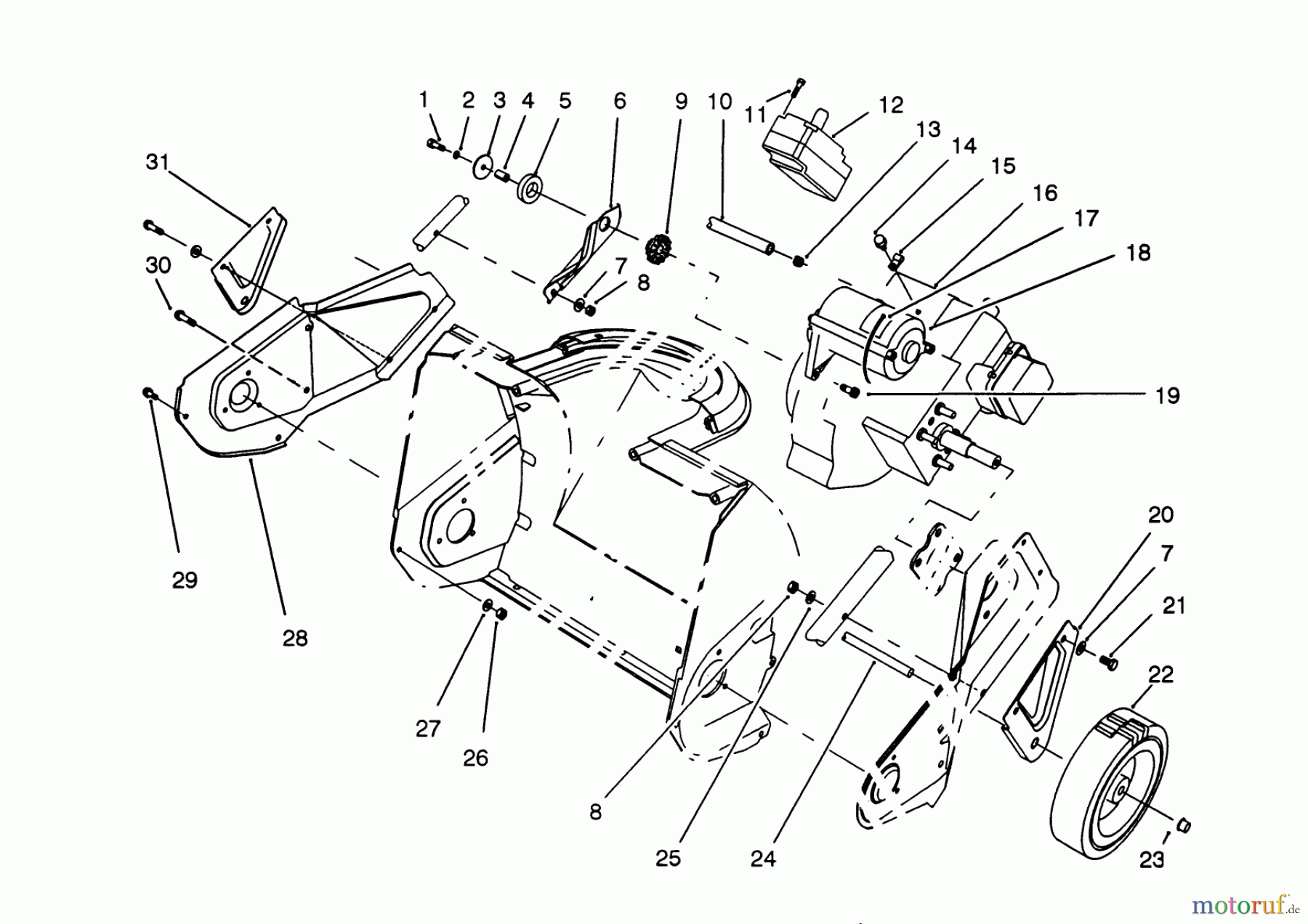 1 2 3 4 5 6 9 10 11 12 13 14 15 16 17 18 31 30 7 8 19 29 28 20 7 21 22 27 26 8 25 24 23

motoruf.de