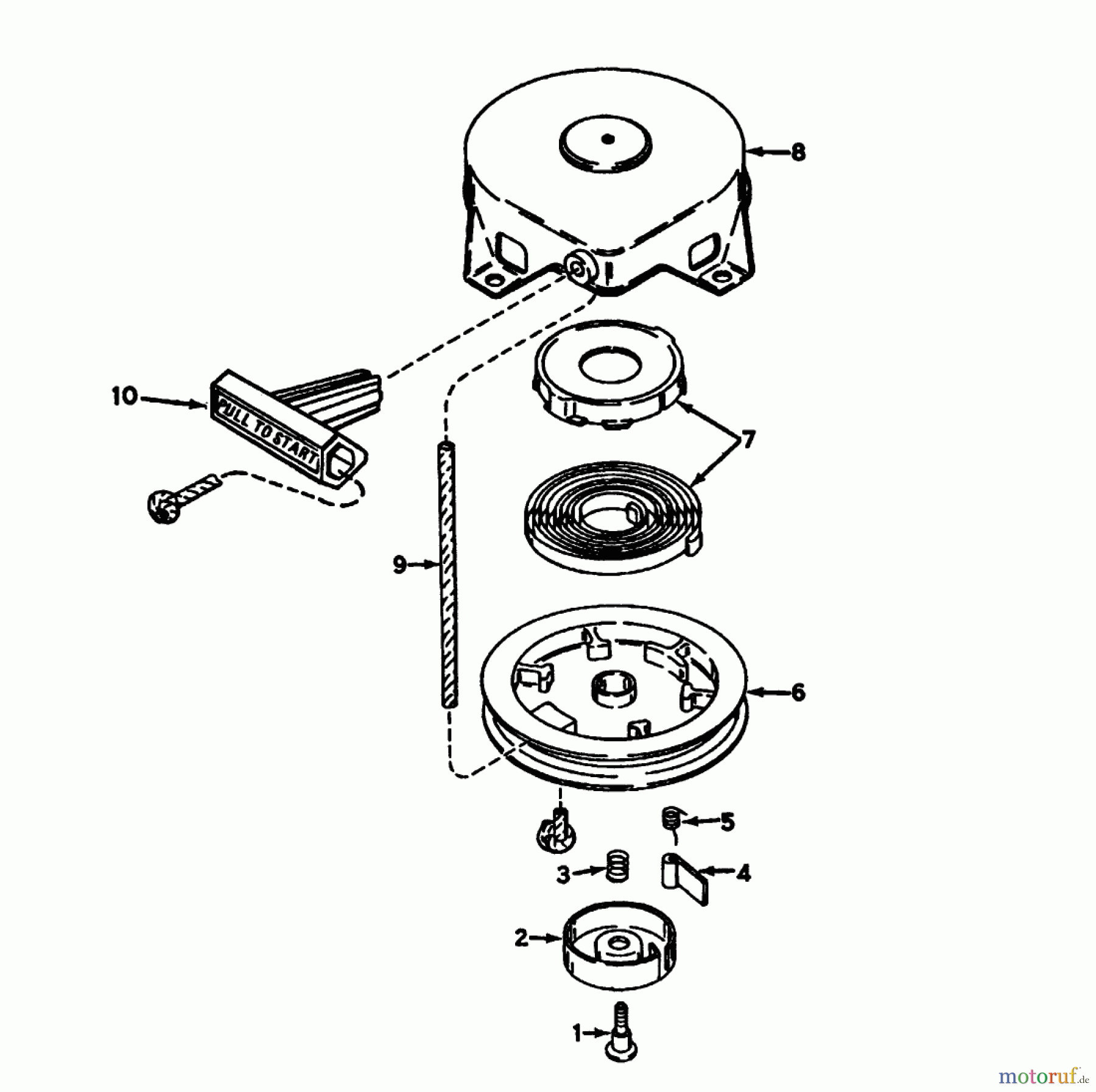 8

10

PULL TO START

7

9

6

5

3

4

2

1

motoruf.de