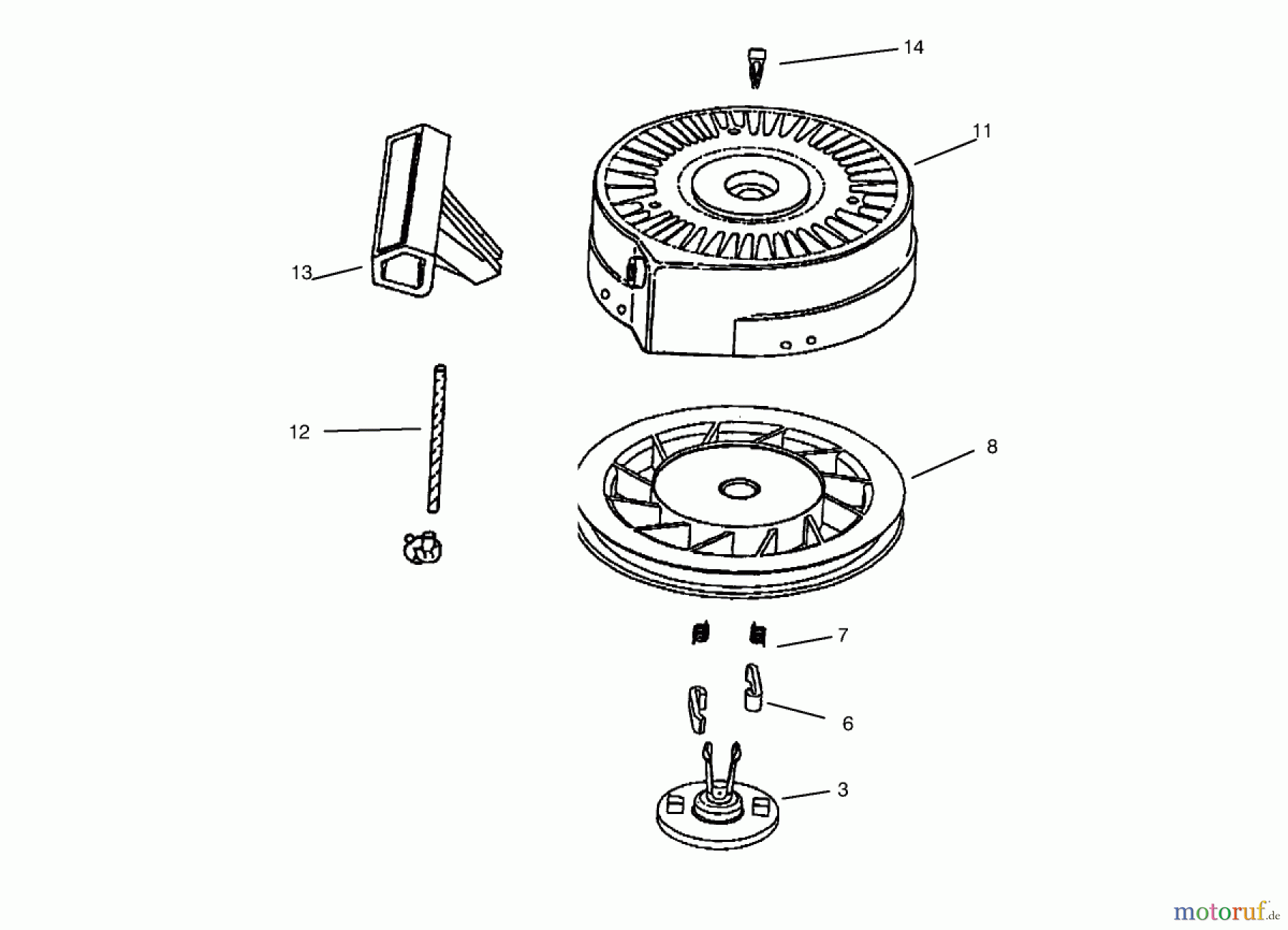 14

11

13

12

8

7

6

3

motoruf.de