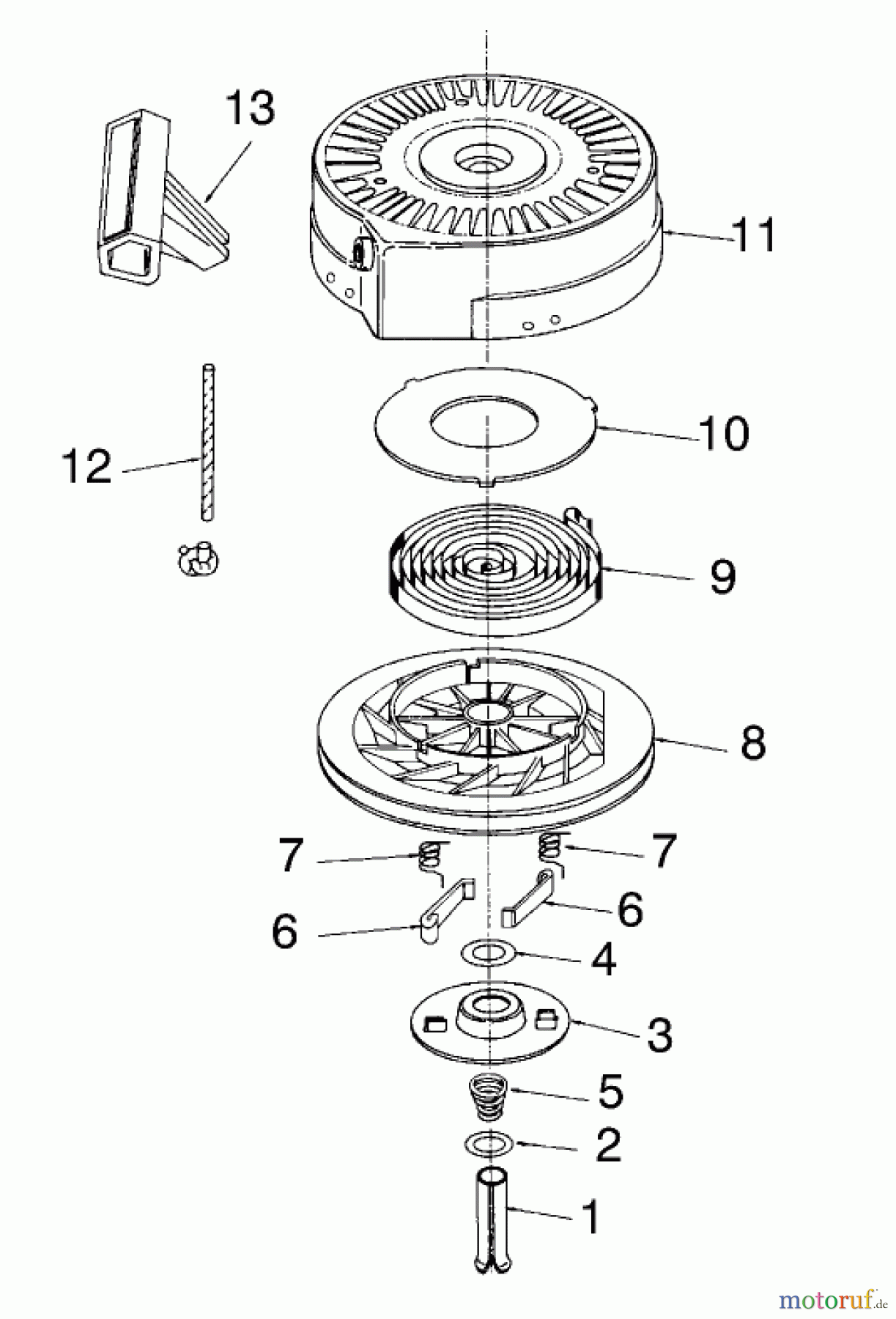 13
11
10
12
9
8
7
7
6
6
4
3
5
2
1
motoruf.de