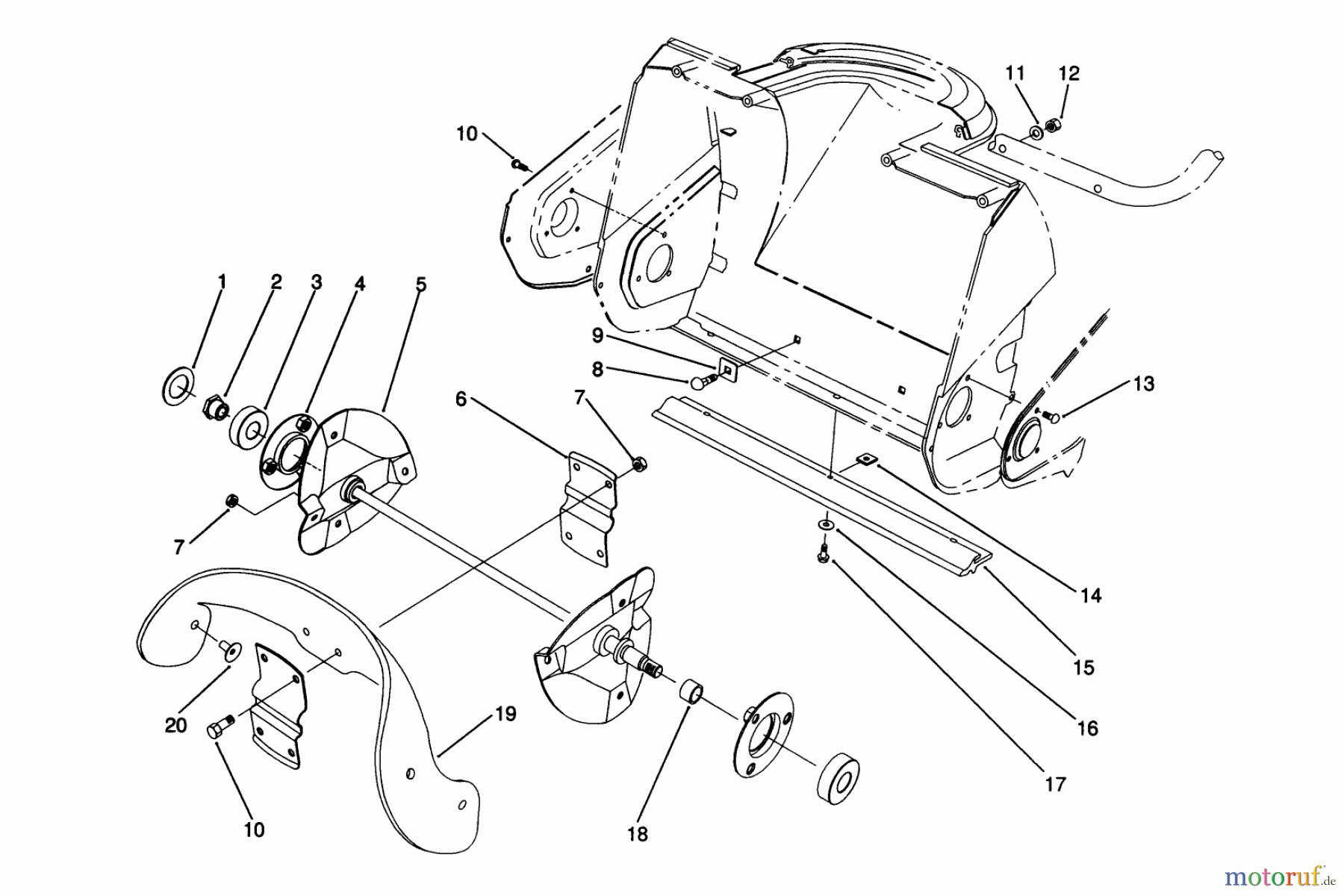 11
12
10
1
2
3
4
5
9
8
13
6
7
7
14
15
16
17
20
19
10
18
motoruf.de