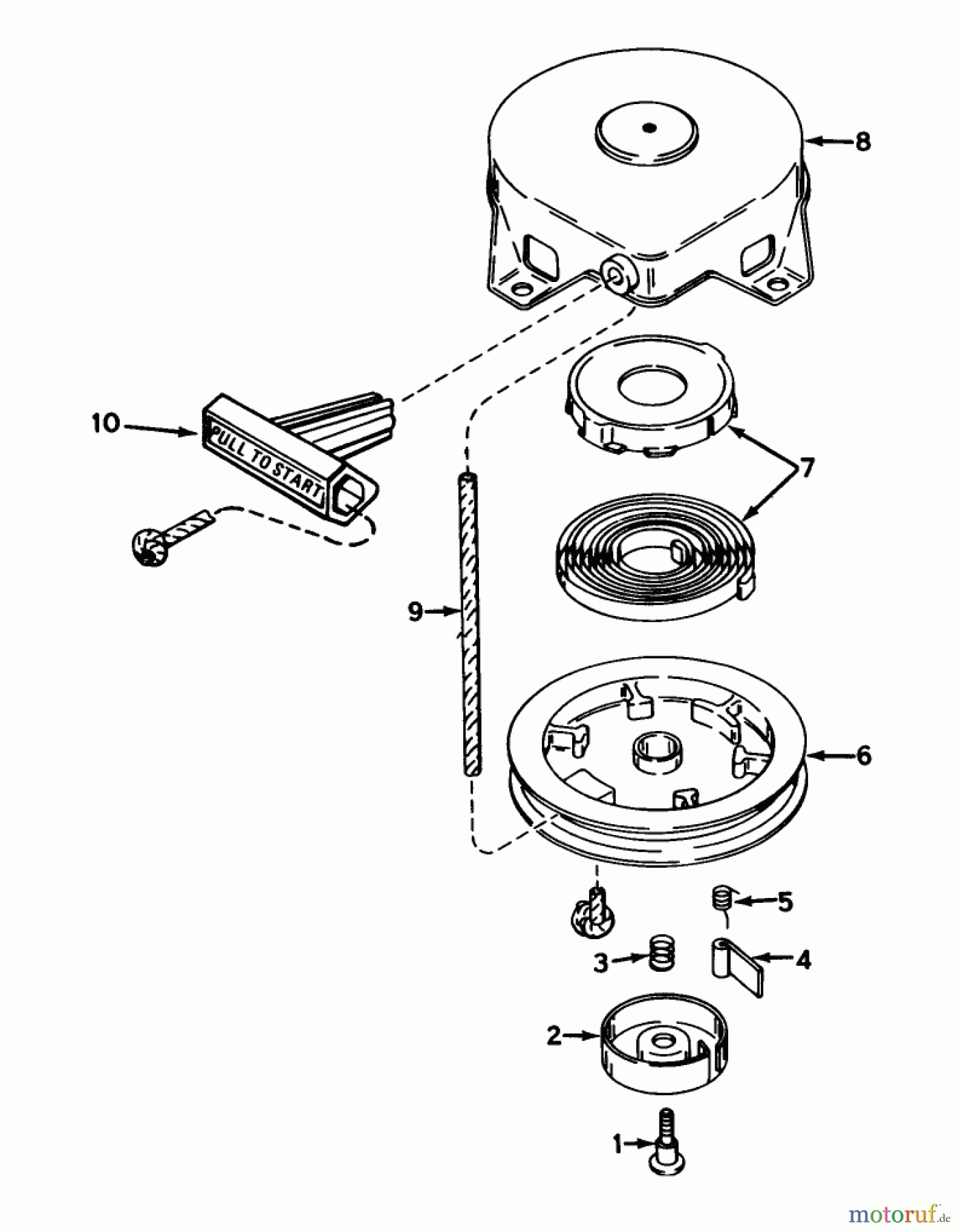 8

10

PULL TO START

7

9

6

5

3

4

2

1

motoruf.de