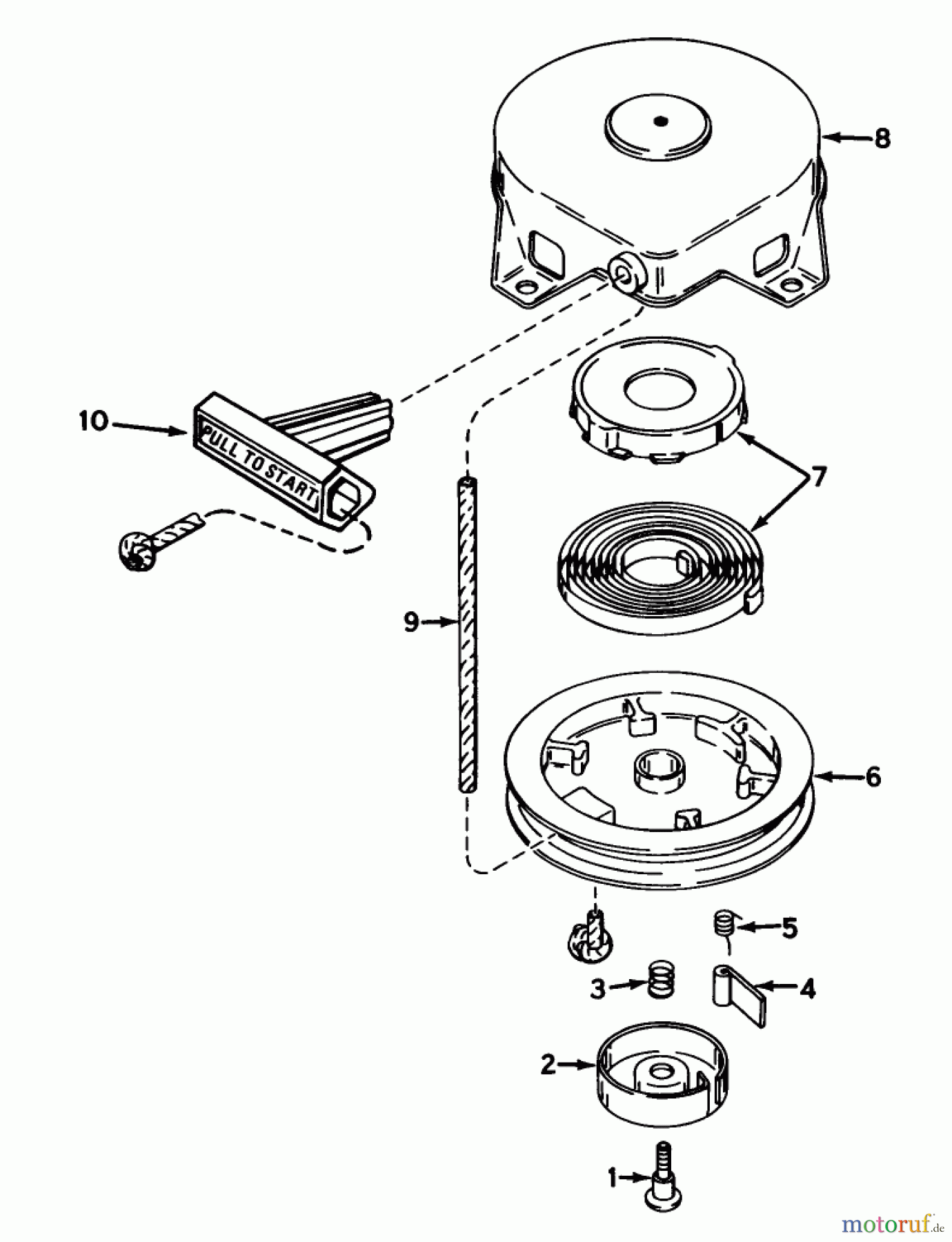 8

10

PULL TO START

7

9

6

5

3

4

2

1

motoruf.de