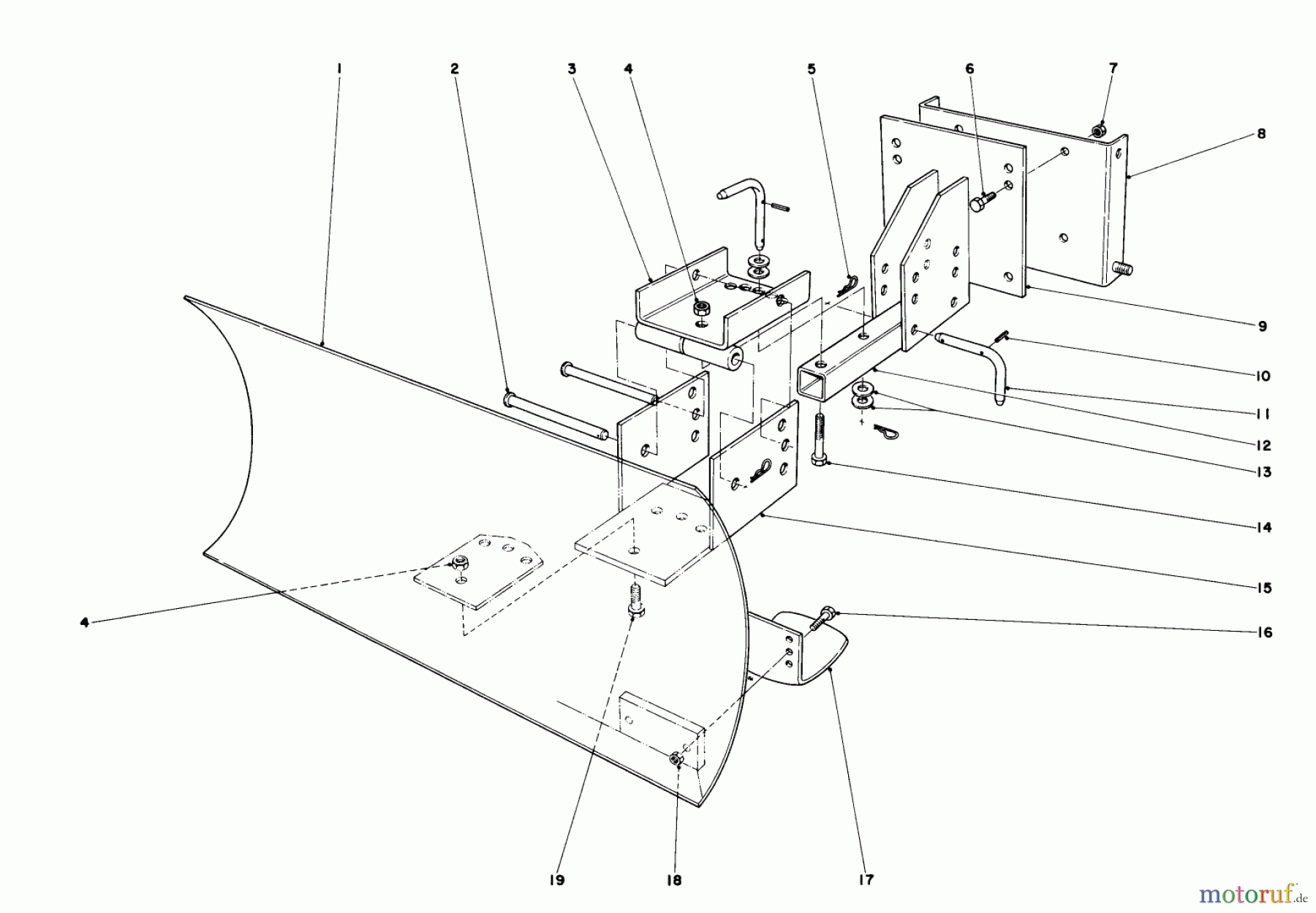 1
2
3
4
5
6
7
8
9
10
11
12
13
14
15
16
4
19
18
17
motoruf.de