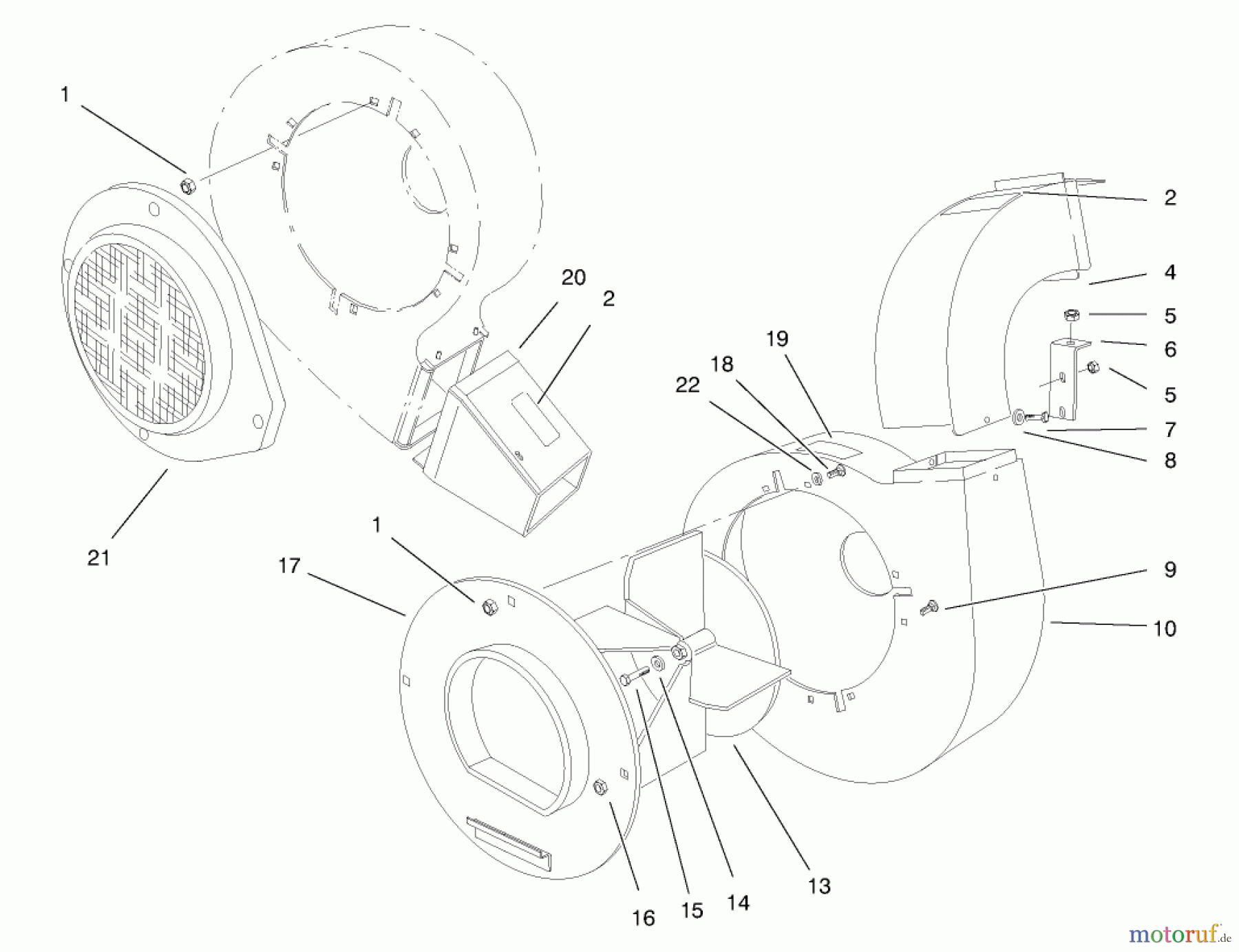 1
2
4
5
6
5
7
8
20
2
19
18
22
21
1
17
9
10
16
15
14
13
motoruf.de