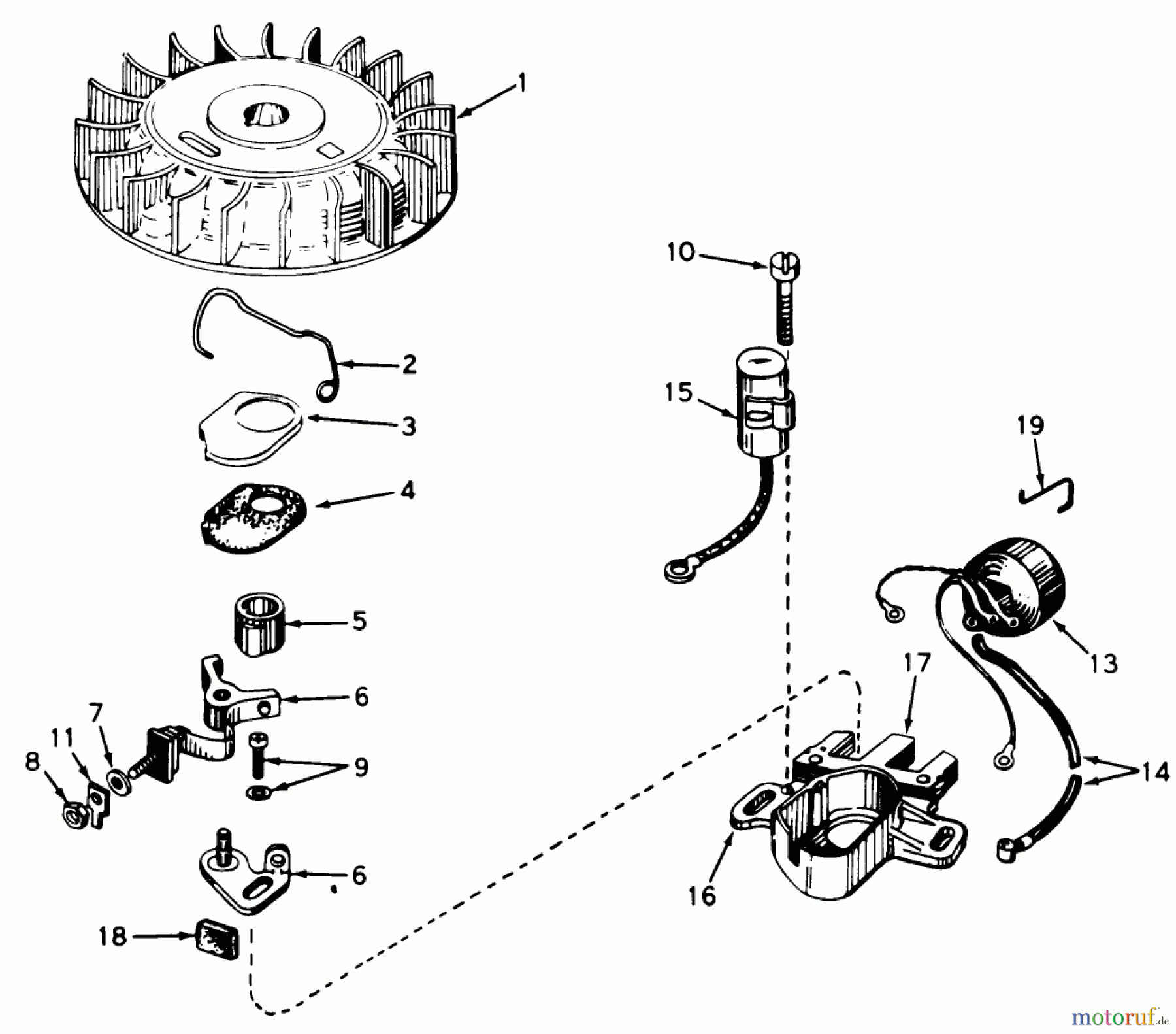 1
2
3
4
5
6
7
11
8
9
6
18
10
15
19
13
17
14
16
motoruf.de