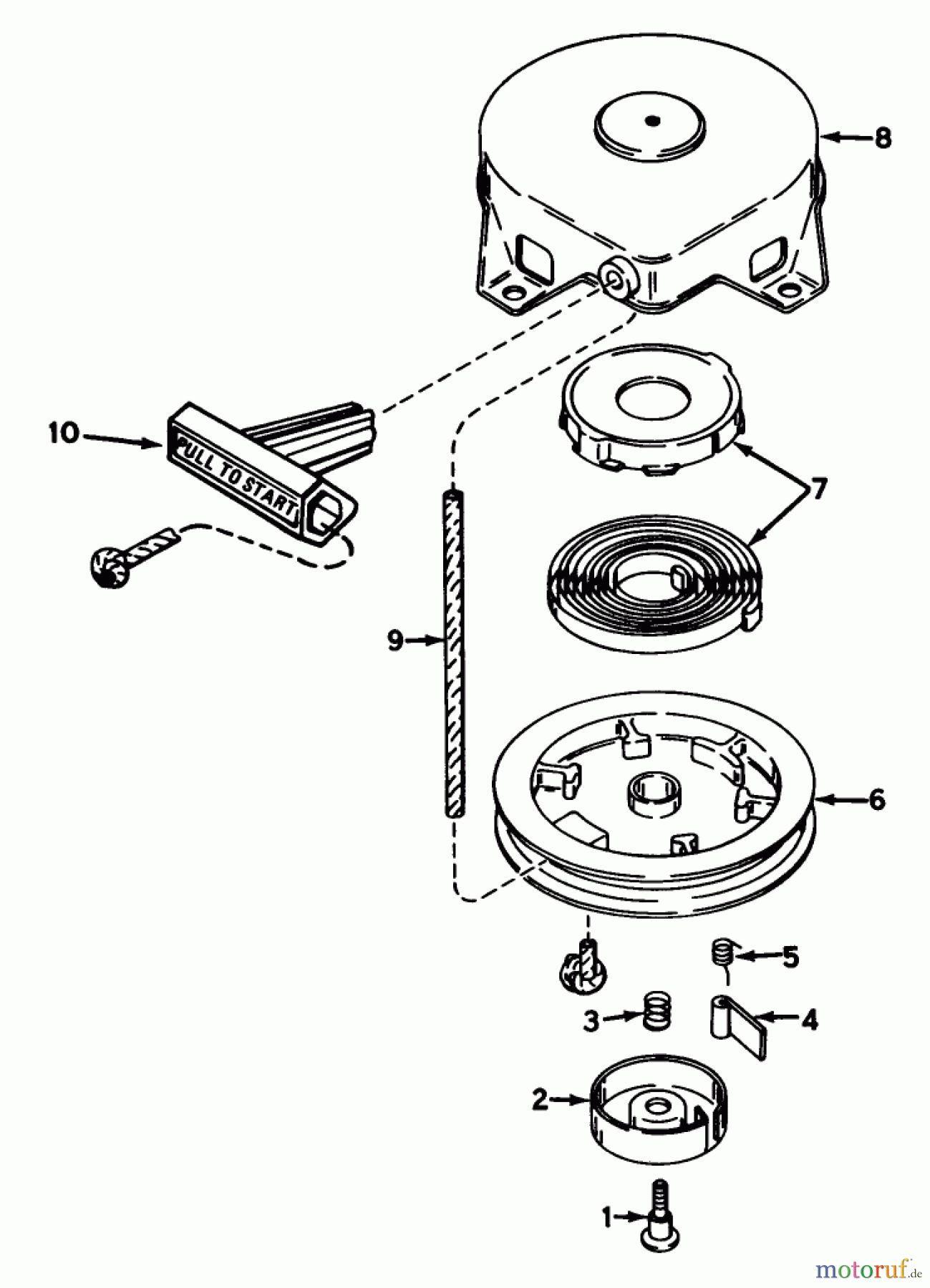 8

10

PULL TO START

7

9

6

5

3

4

2

1

motoruf.de