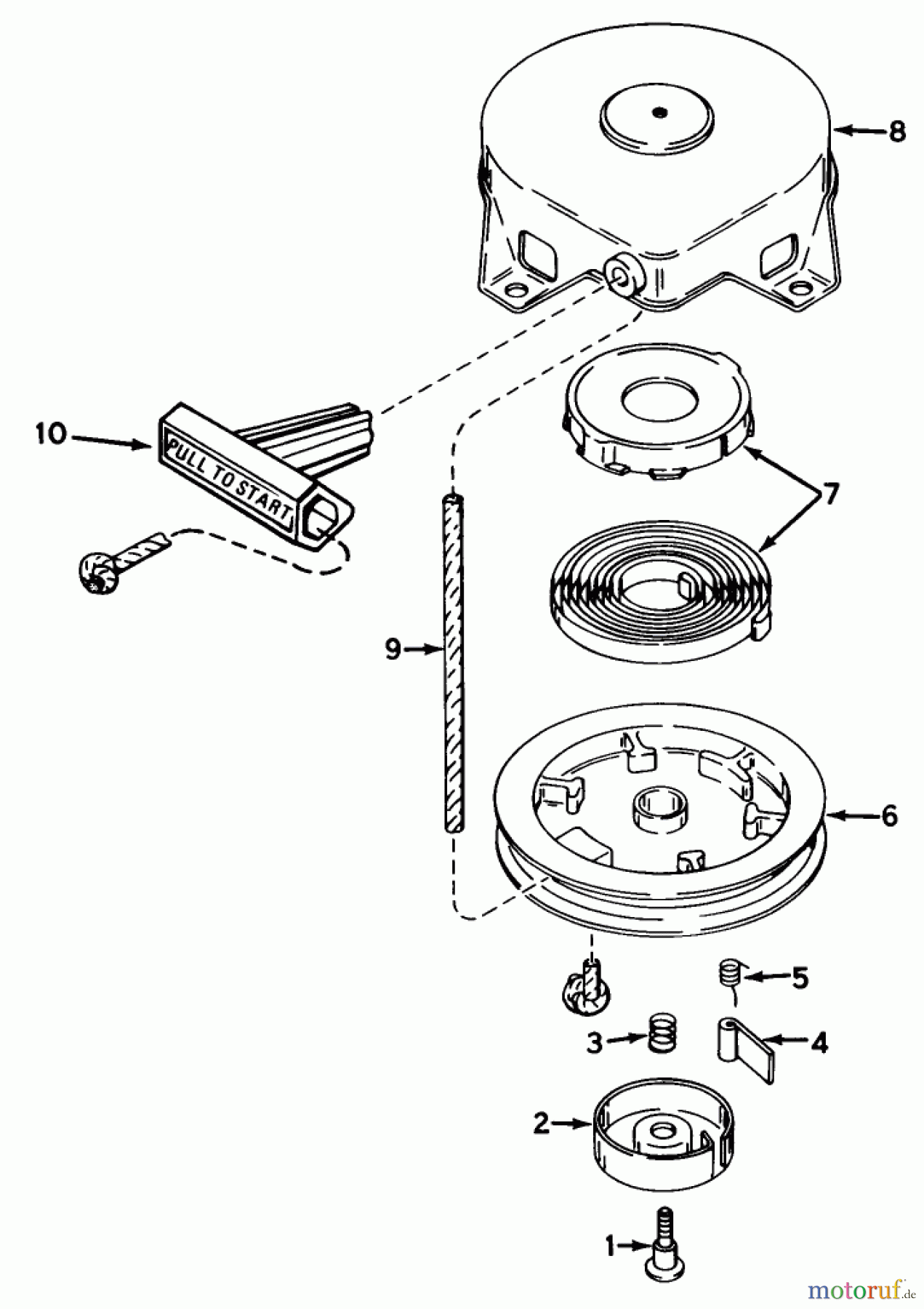 8

10

PULL TO START

7

9

6

5

3

4

2

1

motoruf.de