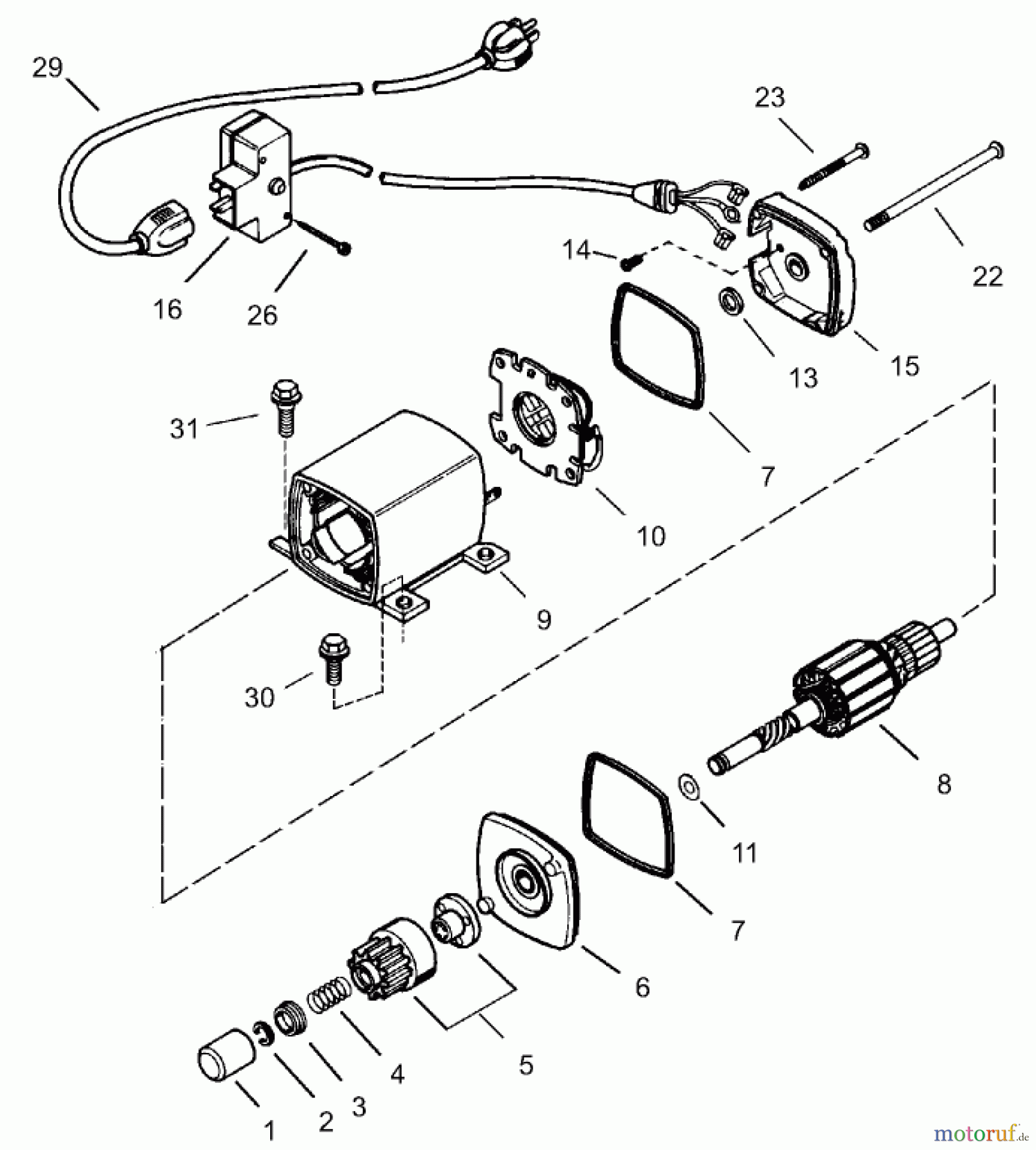 29
23
22
14
16
26
13
15
31
7
10
9
30
8
11
7
6
5
4
3
2
1
motoruf.de