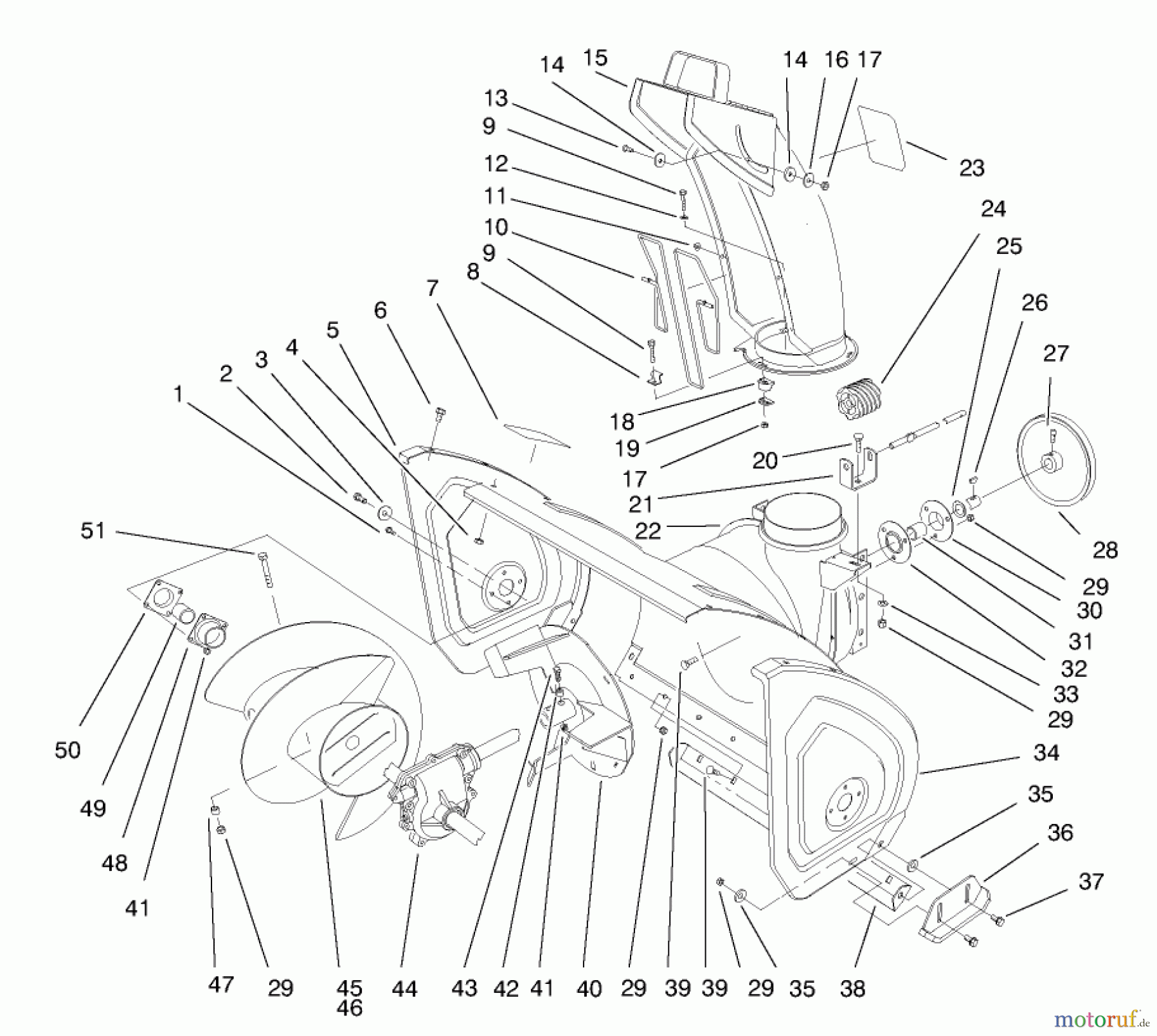 14 15 14 16 17
13
9
12
11
10
9
8
7
6
5
4
3
2
1
23
24
25
26
27
18
19
17
20
21
22
28
29
30
31
32
33
29
51
50
49
48
41
34
35
36
37
47 29 45 46 44 43 42 41 40 29 39 39 29 35 38

motoruf.de