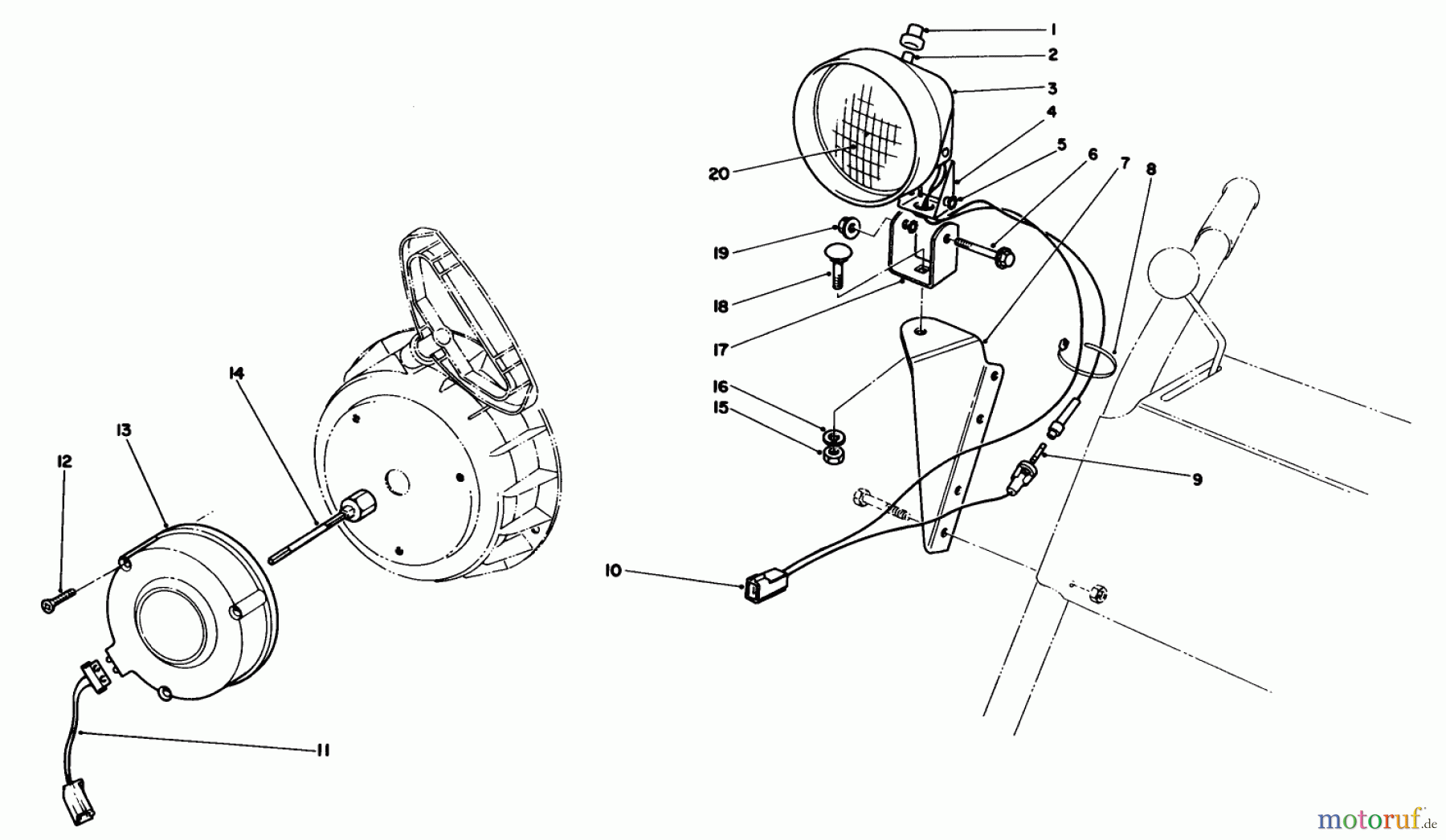 1
2
3
4
5
6
7
8
20
19
18
17
16
15
9
10
14
13
12
11
motoruf.de