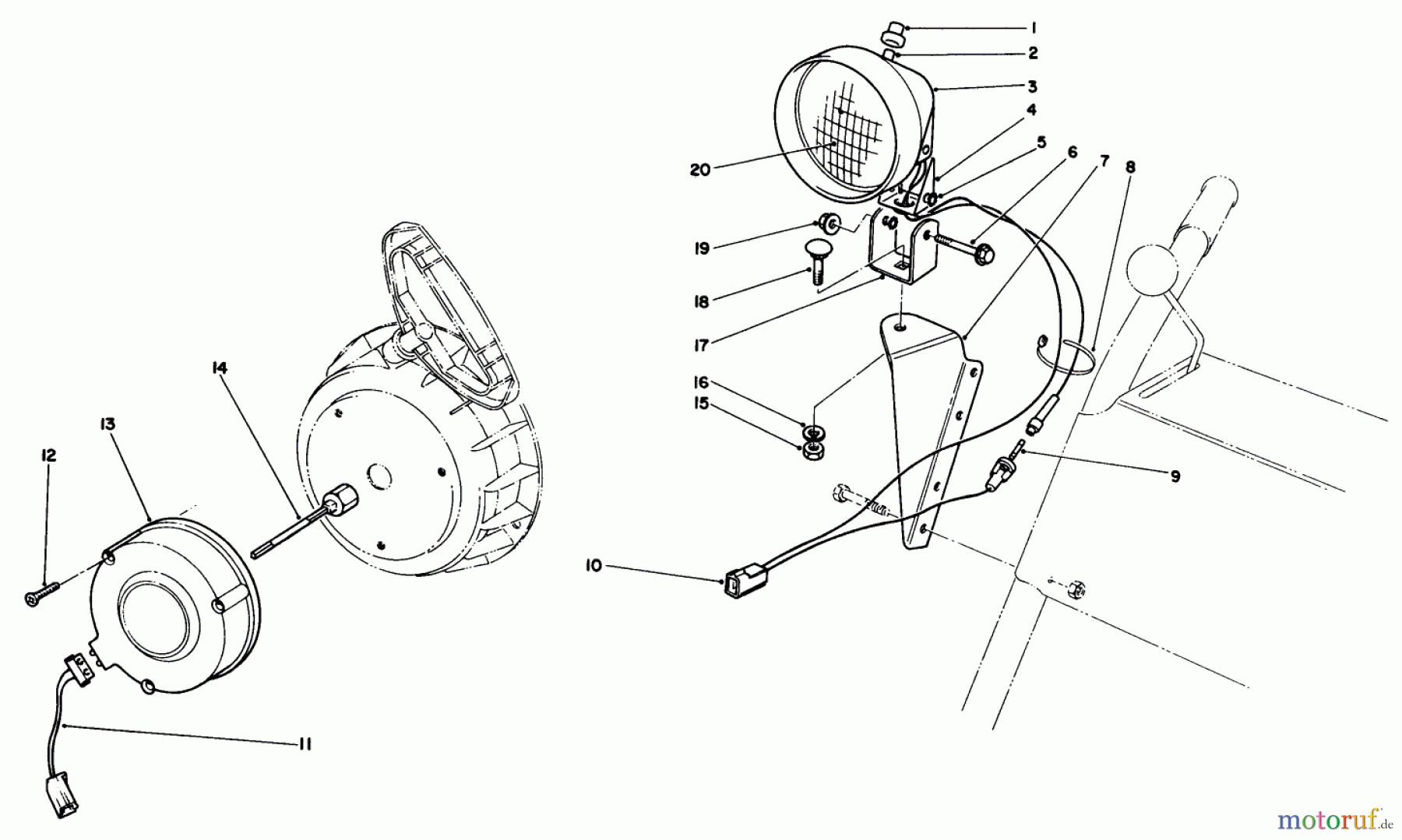 1
2
3
4
5
6
7
8
20
19
18
17
16
15
9
10
14
13
12
11
motoruf.de