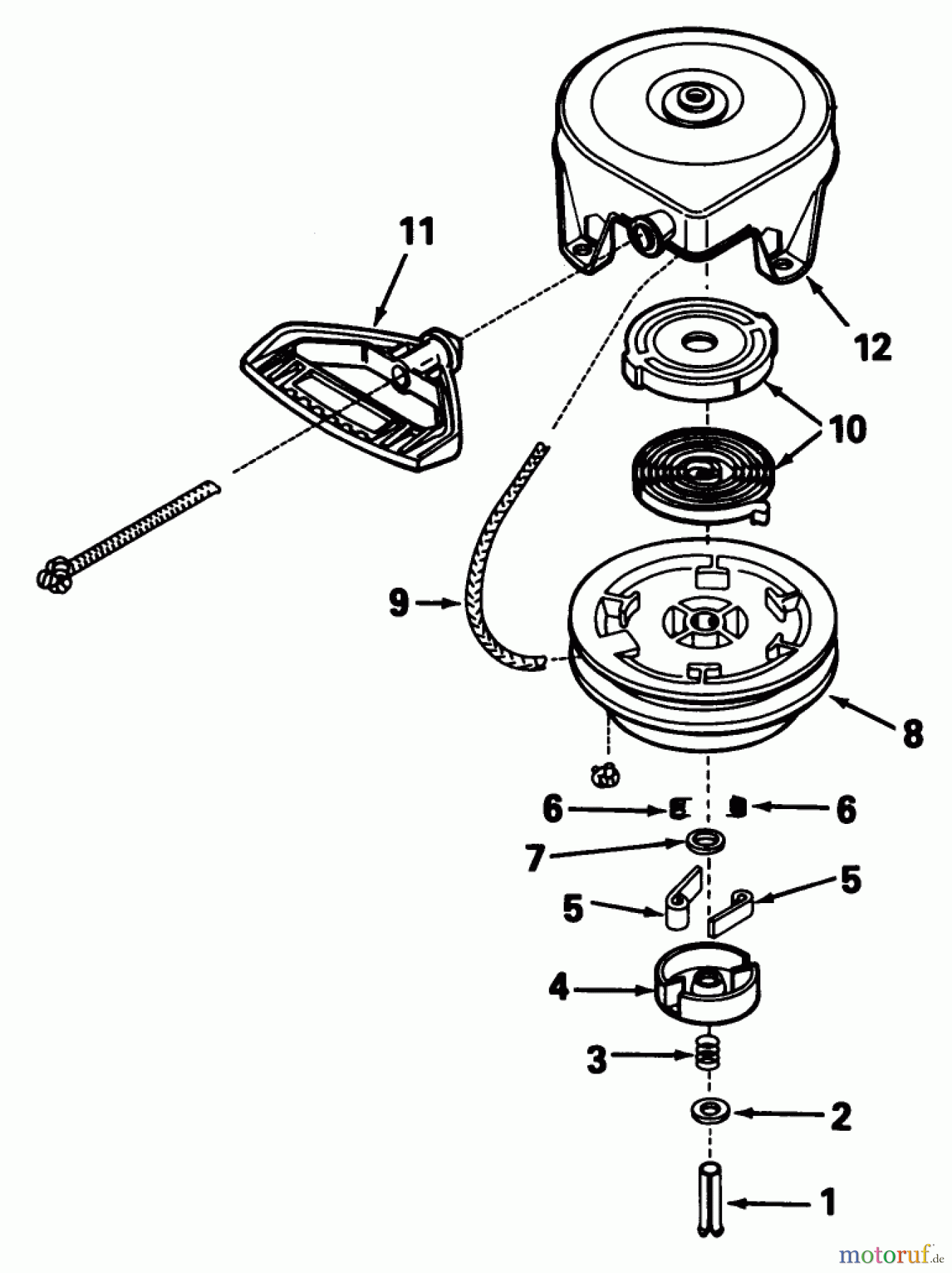 11
12
10
9
8
6
6
7
5
5
4
3
2
1
motoruf.de