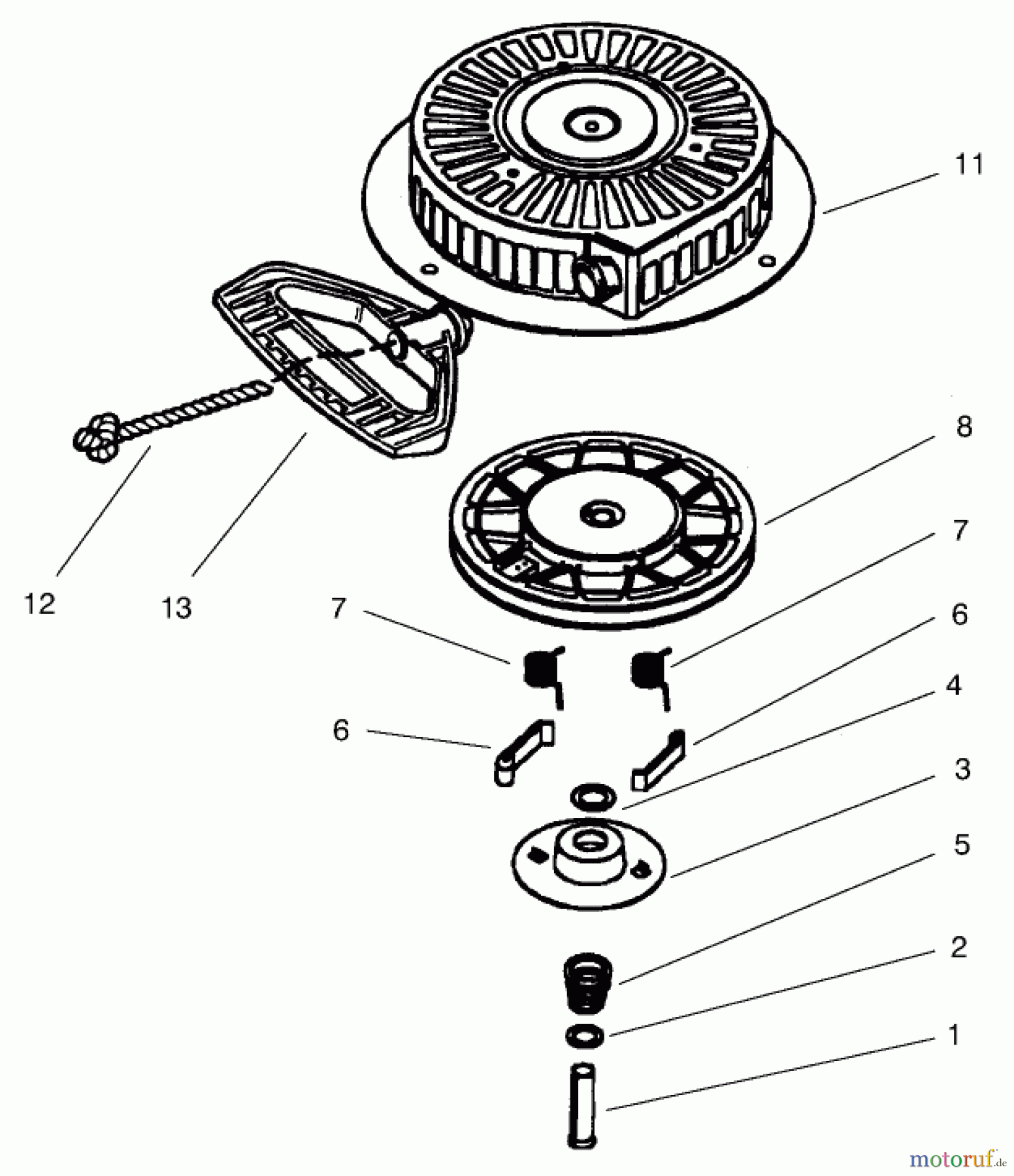 11

8

7

12

13

7

6

4

6

3

5

2

1

motoruf.de