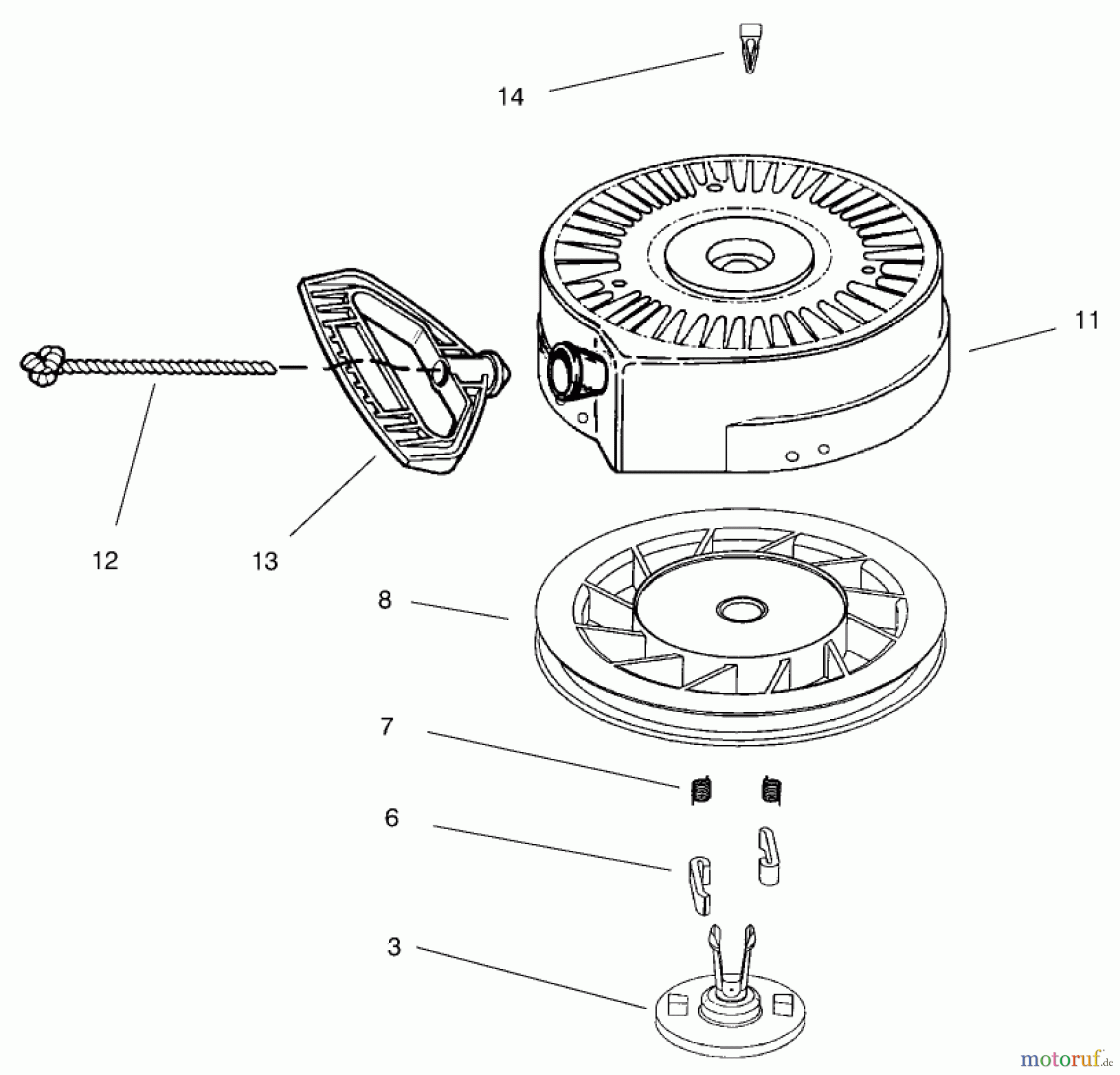 14

11

12

13

8

7

6

3

motoruf.de