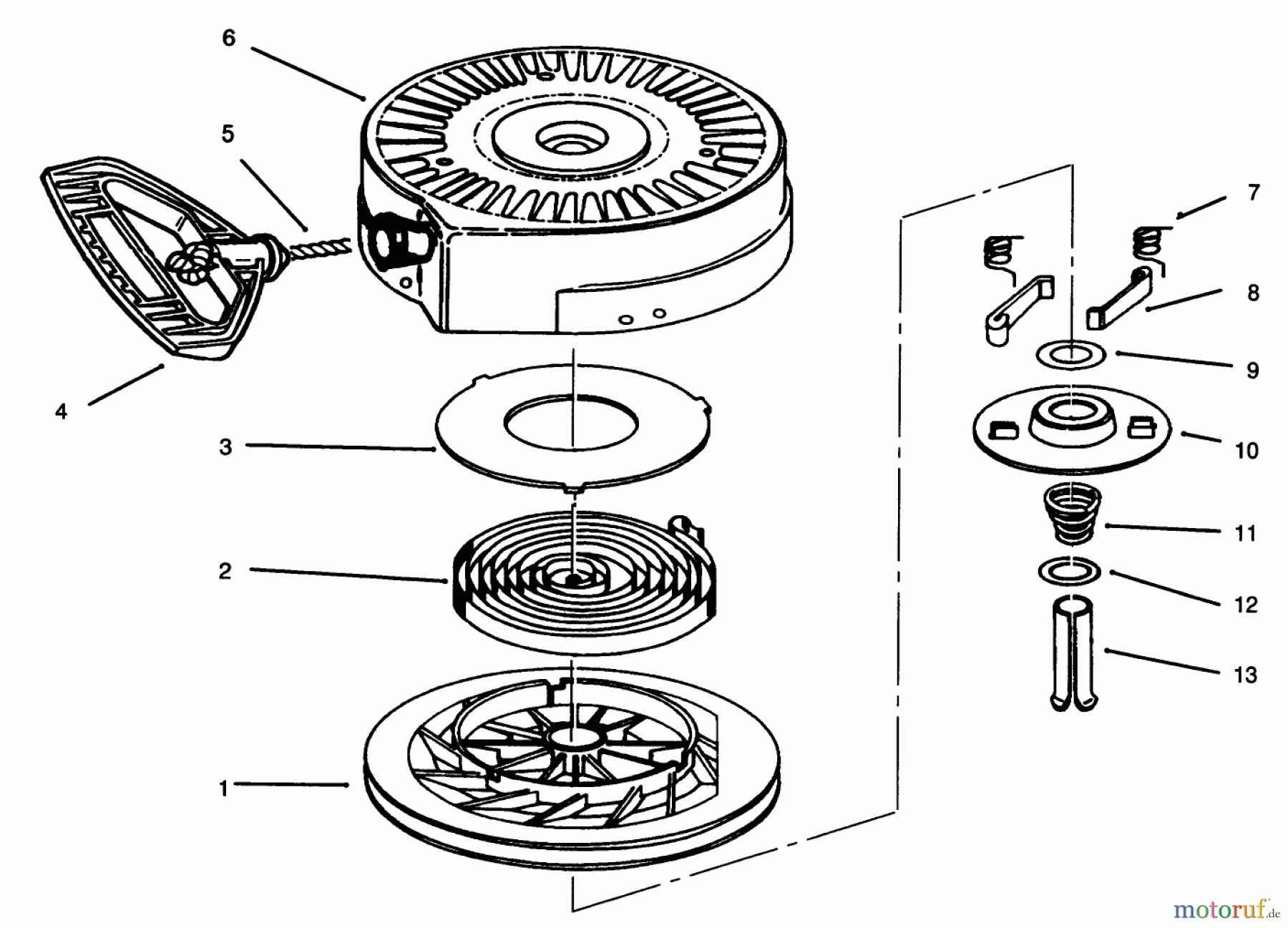 6
5
4
3
2
1
7
8
9
10
11
12
13
motoruf.de