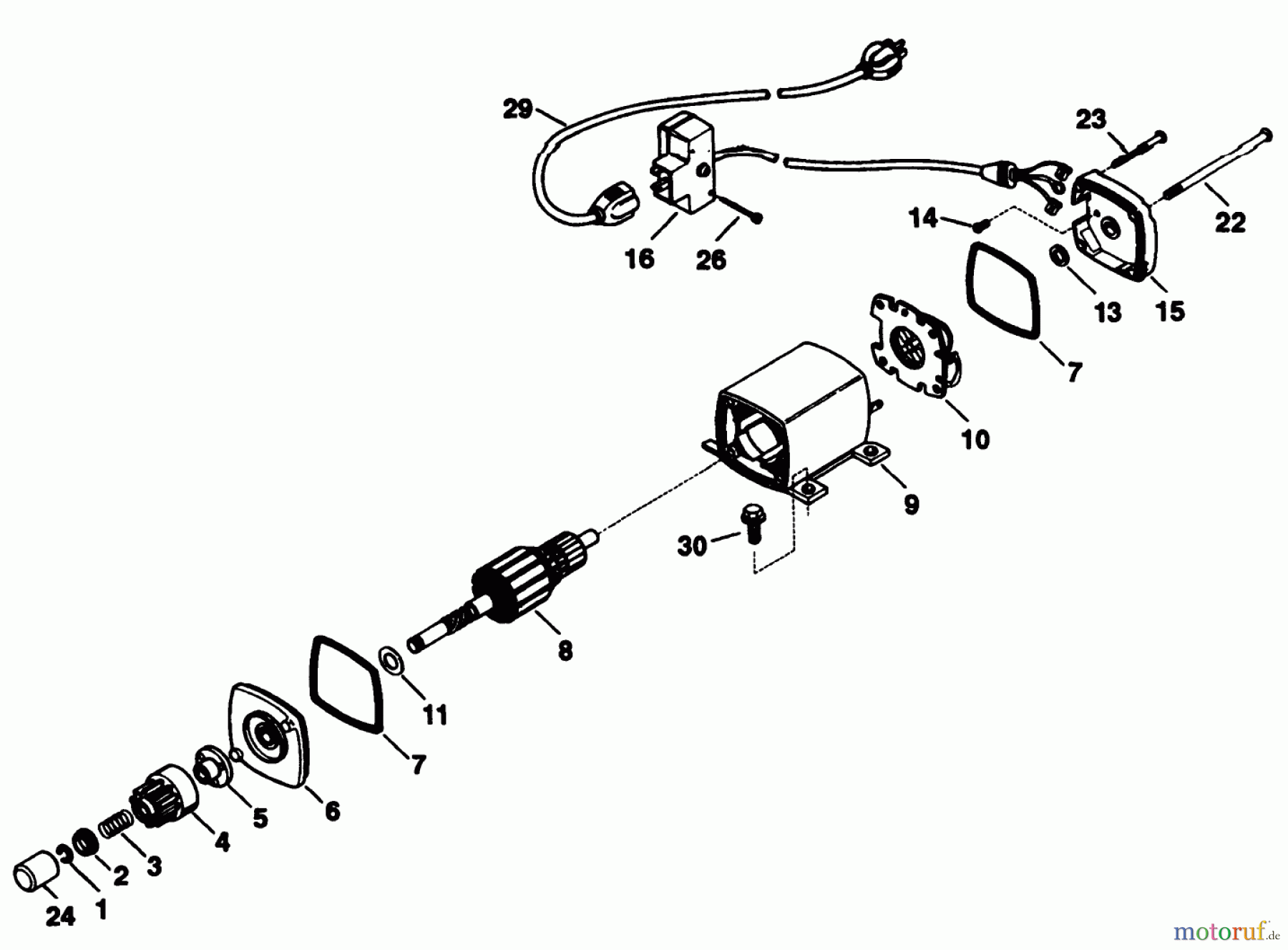 29
23
22
14
16
26
13
15
7
10
9
30
8
11
7
6
5
4
3
2
1
24
motoruf.de