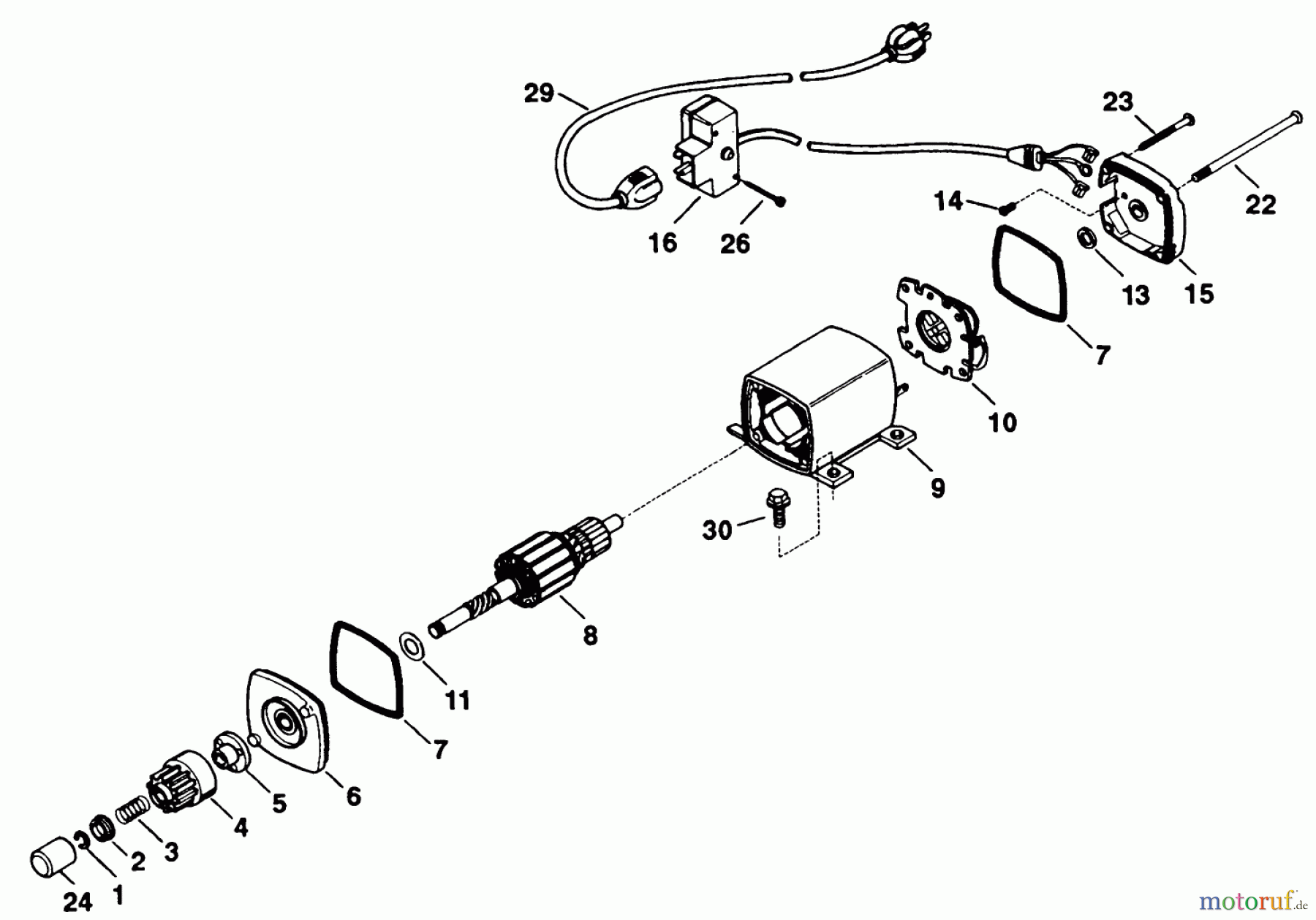 29
23
22
14
16
26
13
15
7
10
9
30
8
11
7
6
5
4
3
2
1
24
motoruf.de