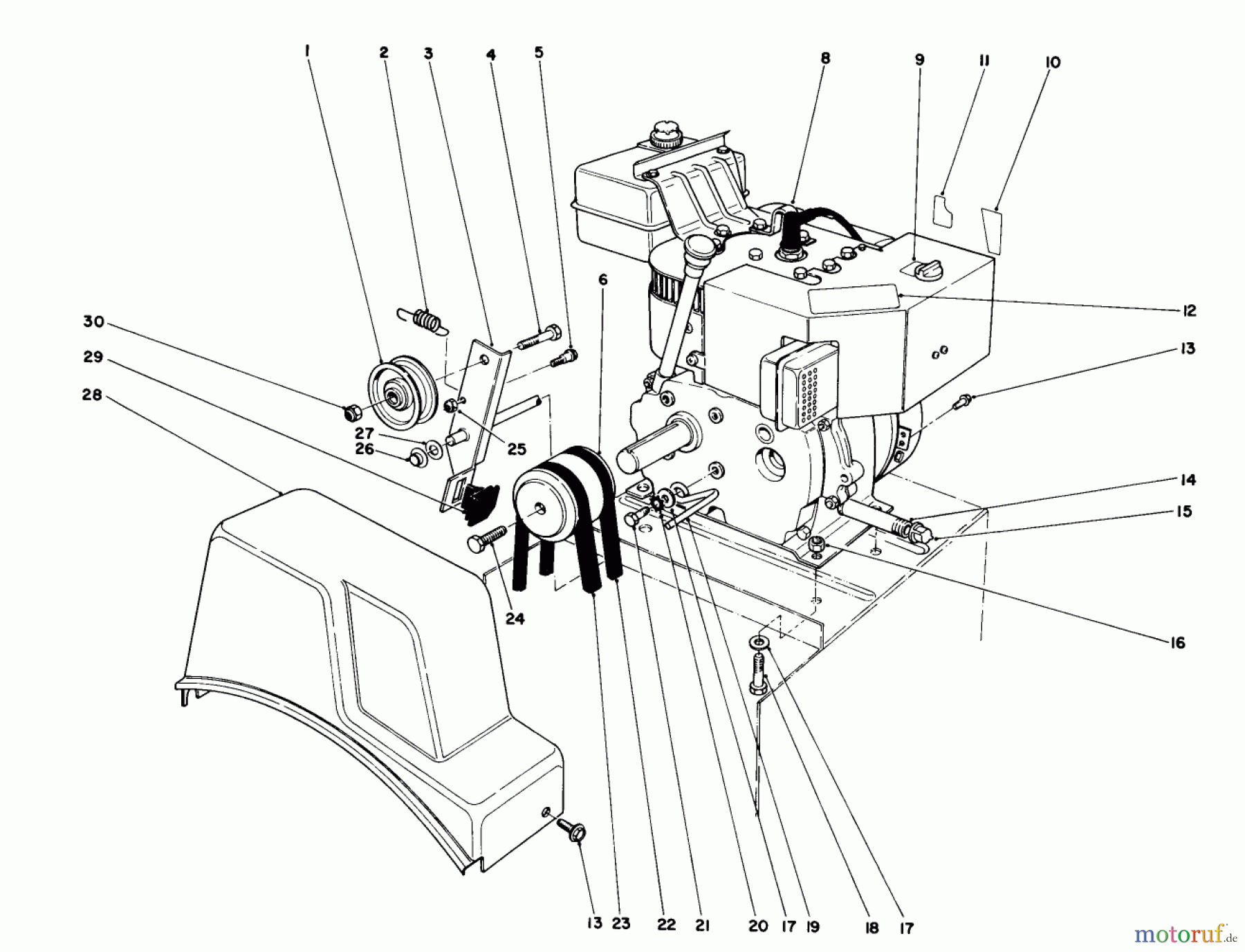 1
2
3
4
5
8
9
11
10
6
12
30
29
28
13
27
26
25
14
15
24
16
13
23
22
21
20
17
19
18
17
motoruf.de