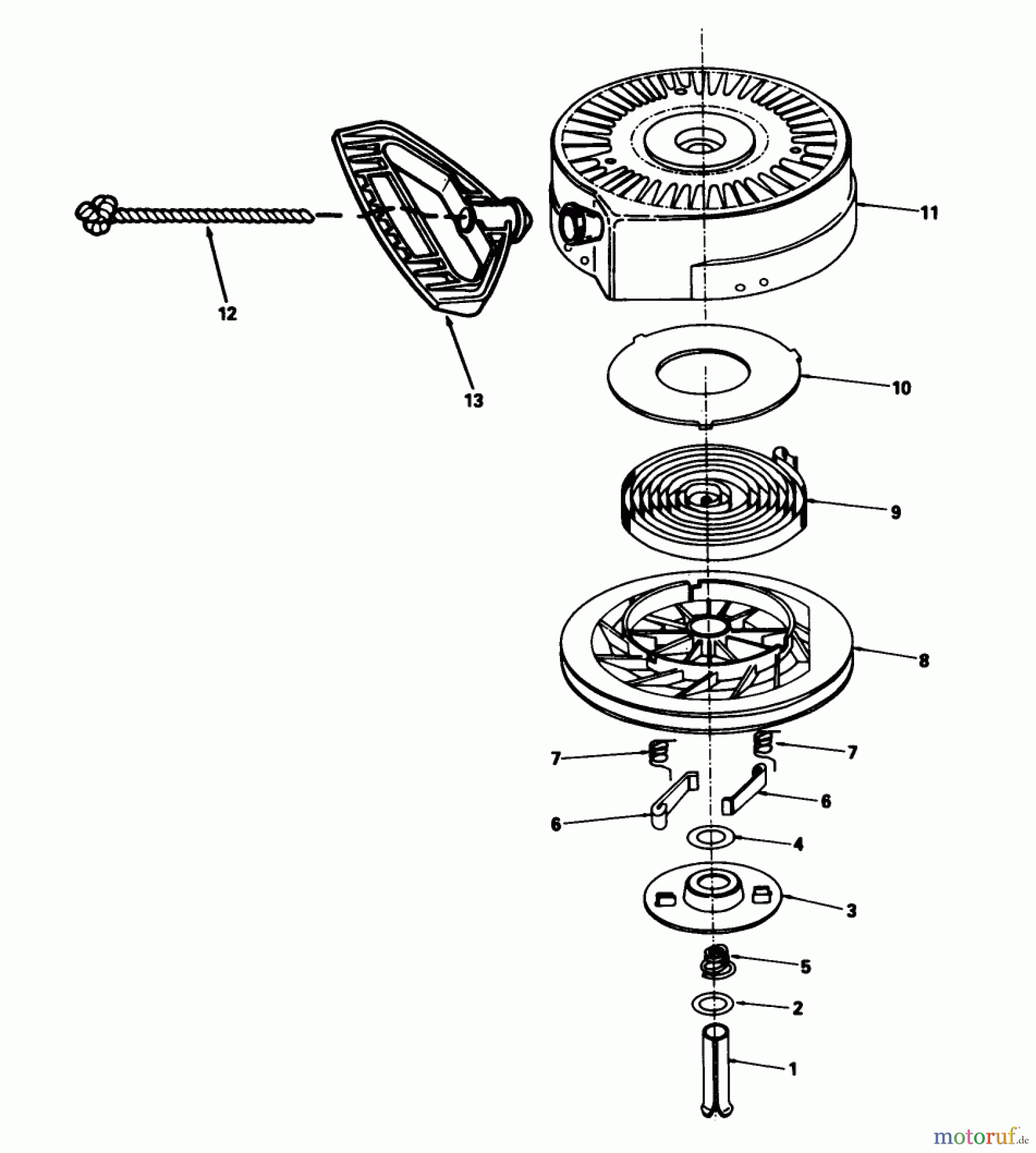 11

12

13

10

9

8

7

7

6

6

4

3

5

2

1

motoruf.de