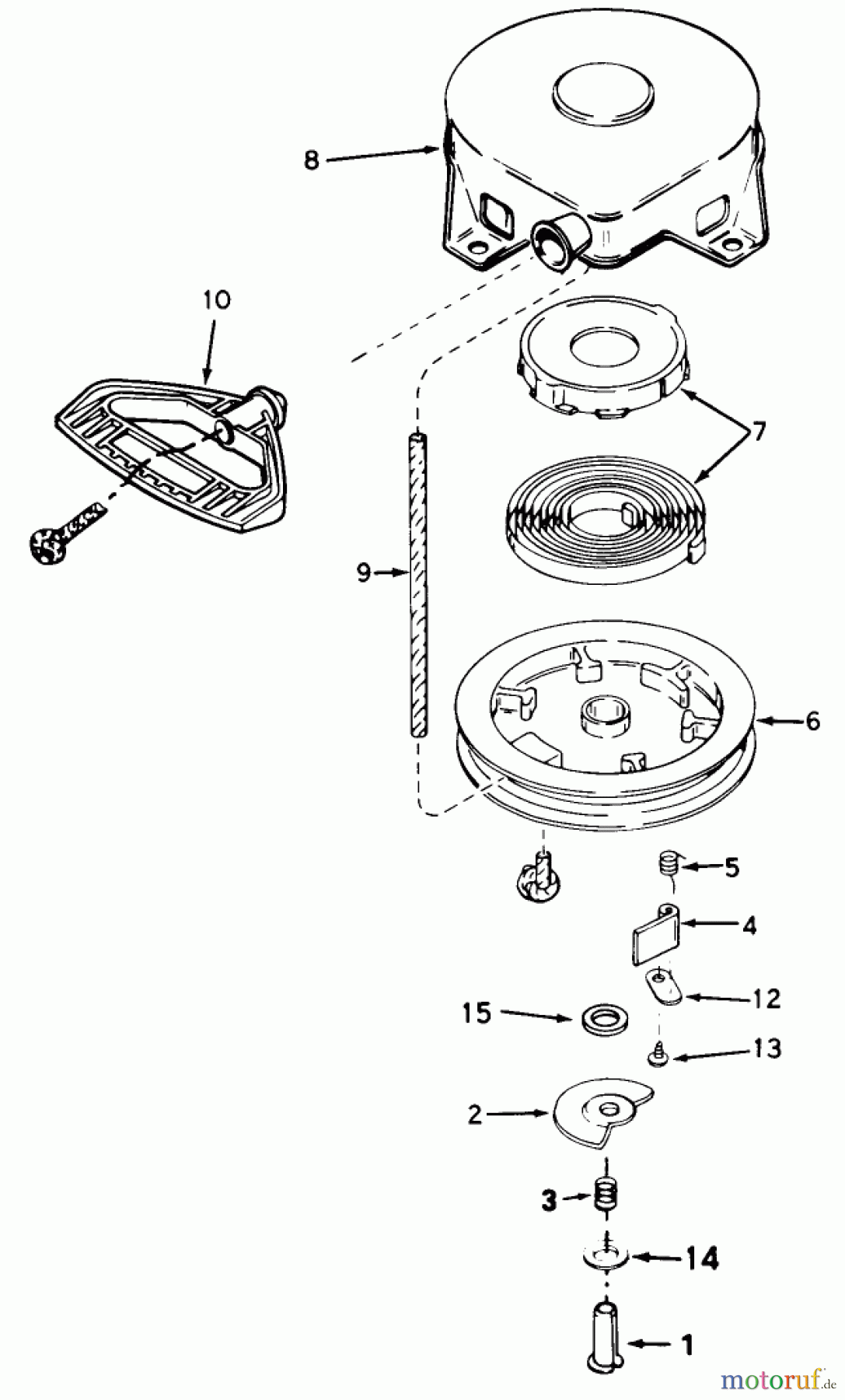 8
10
7
9
6
5
4
12
15
13
2
3
14
1
motoruf.de