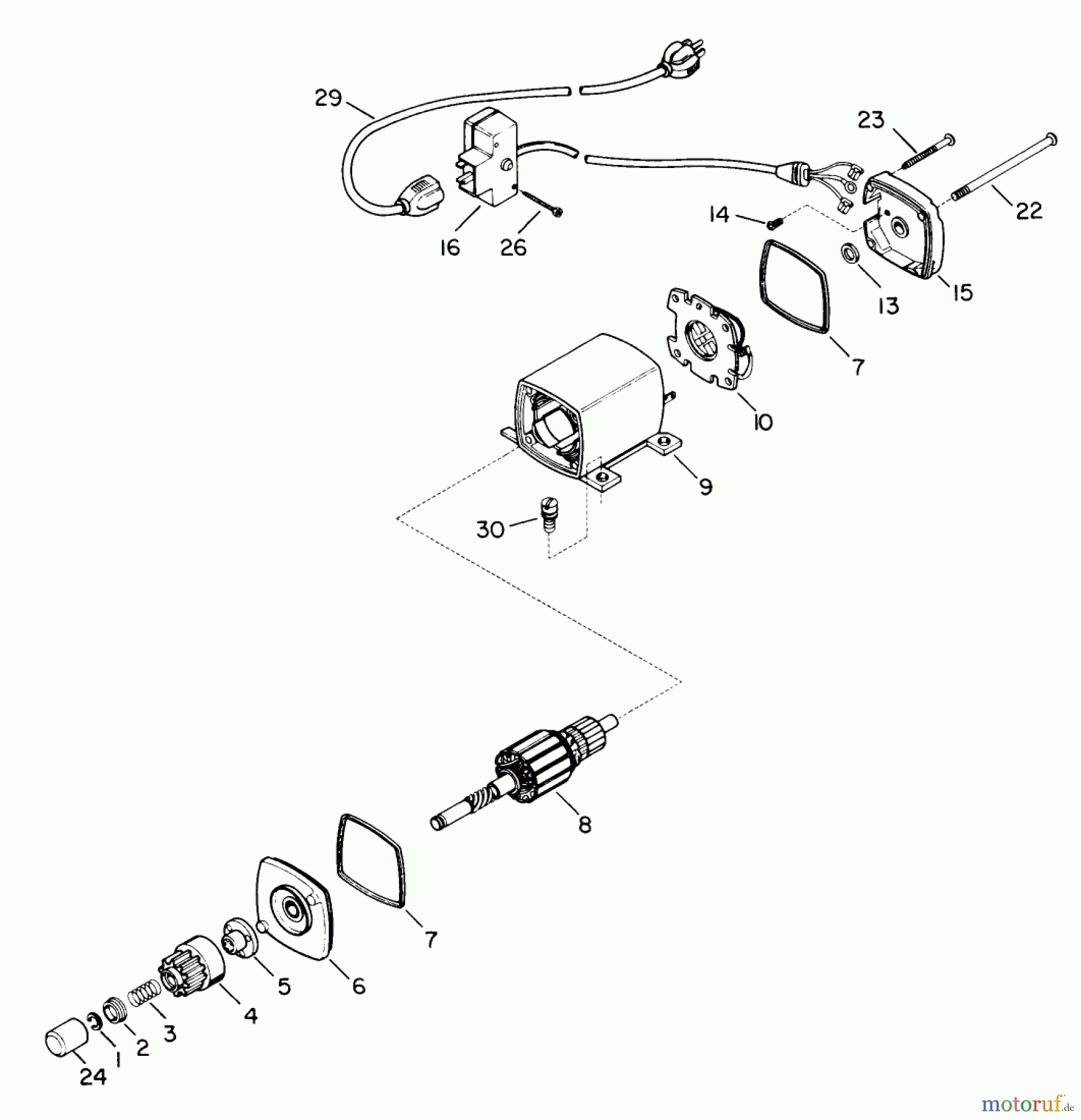 29
23
22
14
16
26
13
15
7
10
9
30
8
7
6
5
4
3
2
1
24
motoruf.de