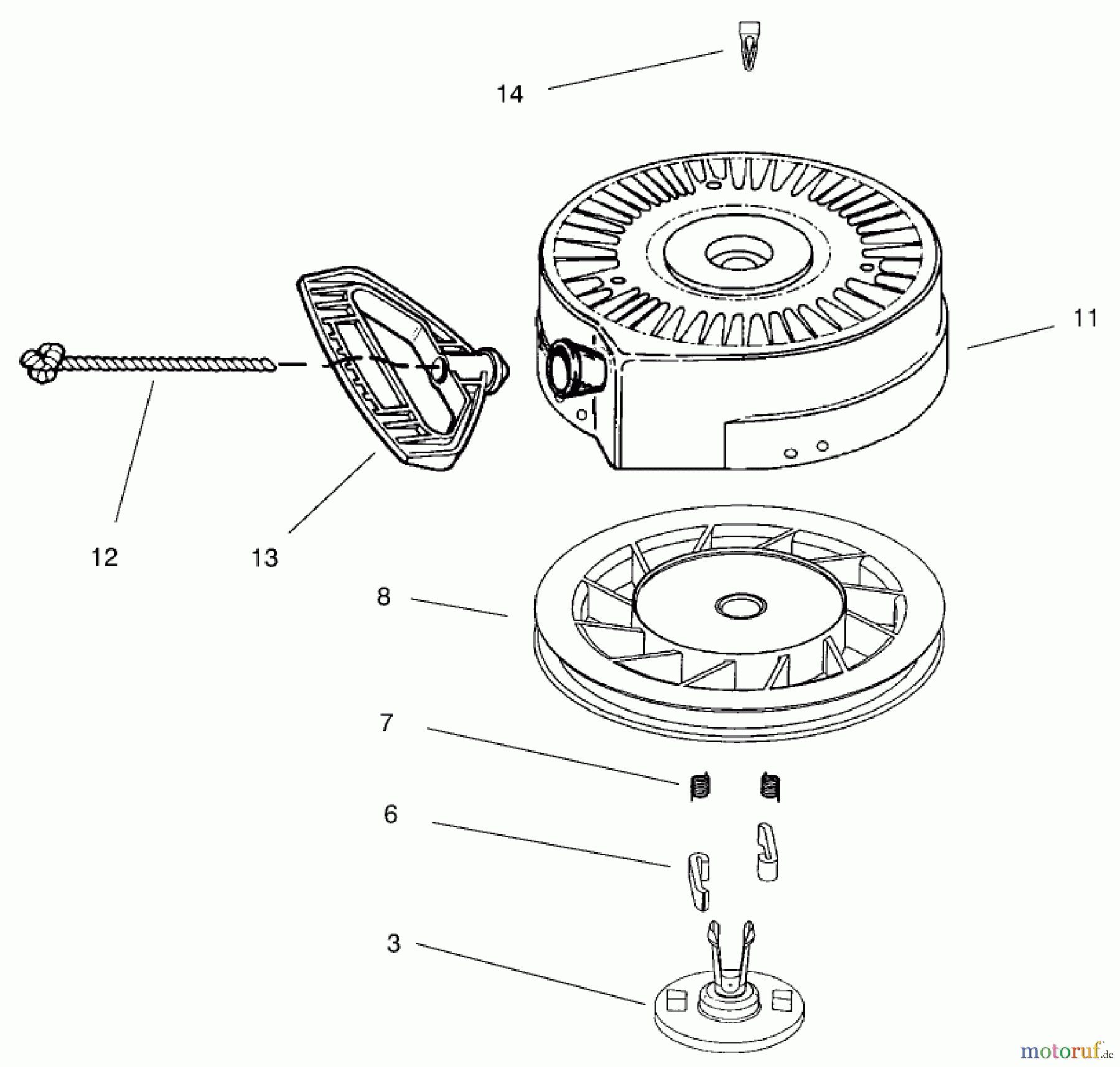 14

11

12

13

8

7

6

3

motoruf.de