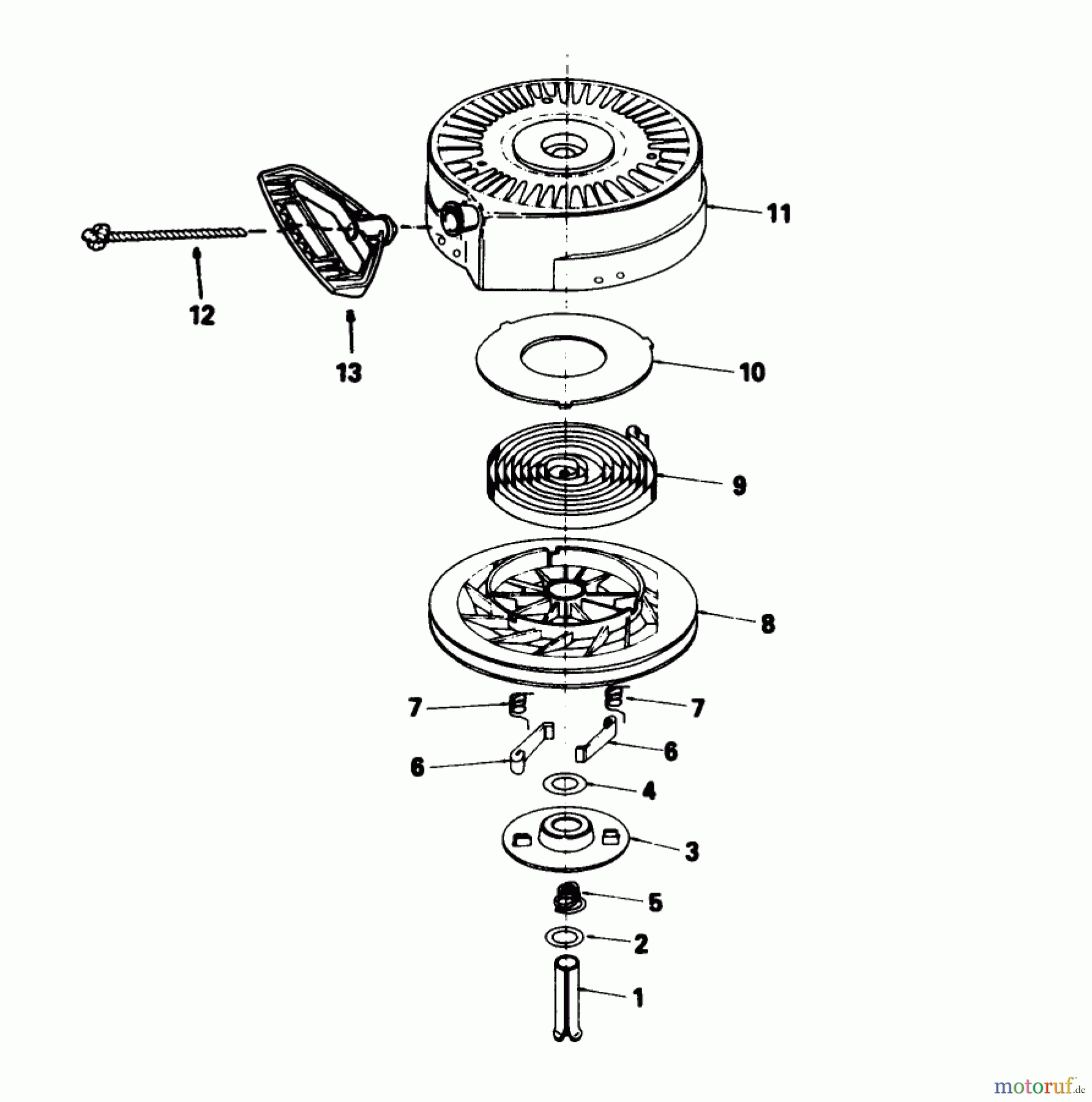 11

12

13

10

9

8

7

7

6

6

4

3

5

2

1

motoruf.de