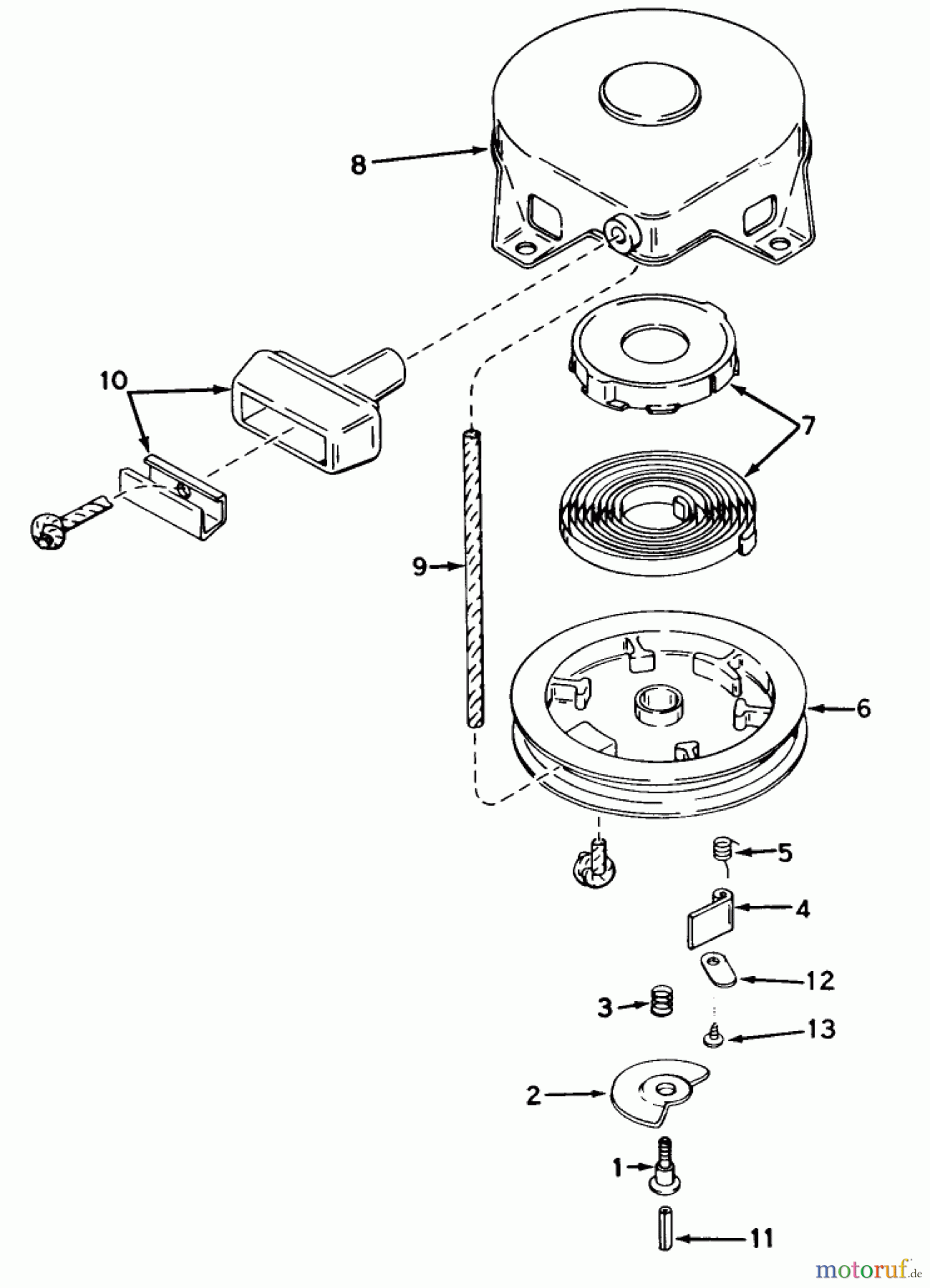 8
10
7
9
6
5
4
12
3
13
2
1
11
motoruf.de