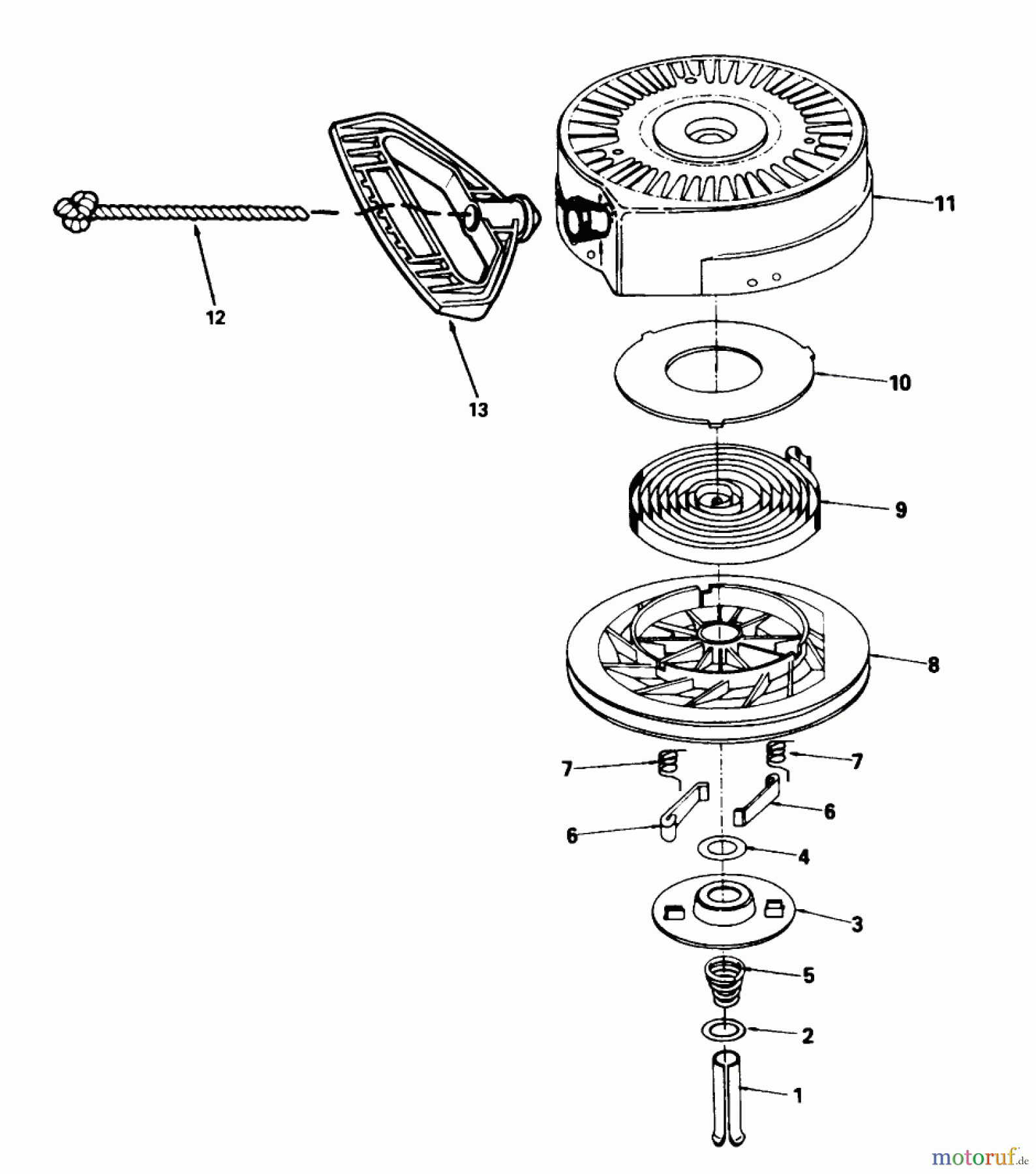 11
12
13
10
9
8
7
7
6
6
4
3
5
2
1
motoruf.de