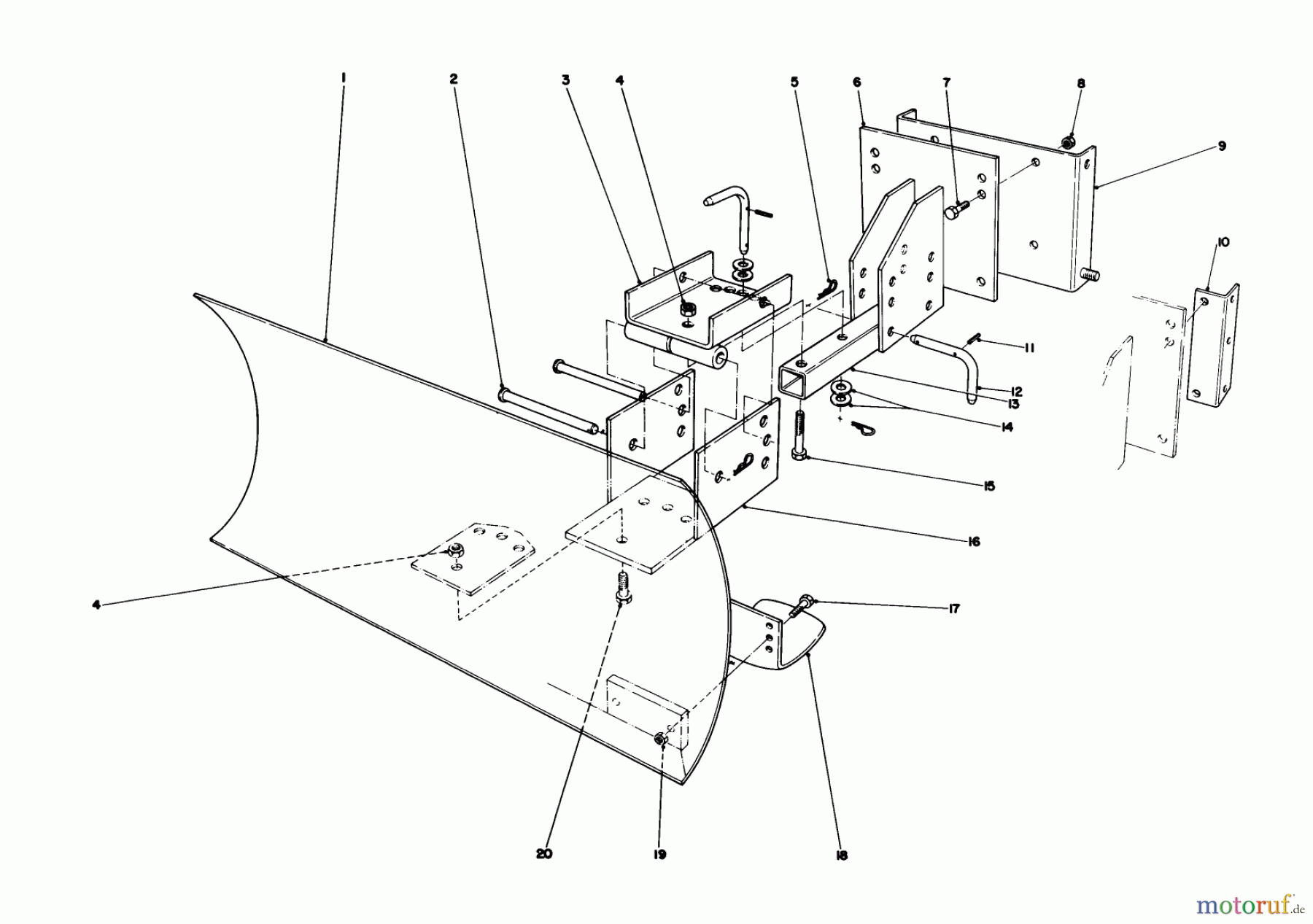 1
2
3
4
5
6
7
8
9
10
11
12
13
14
15
16
4
17
20
19
18
motoruf.de