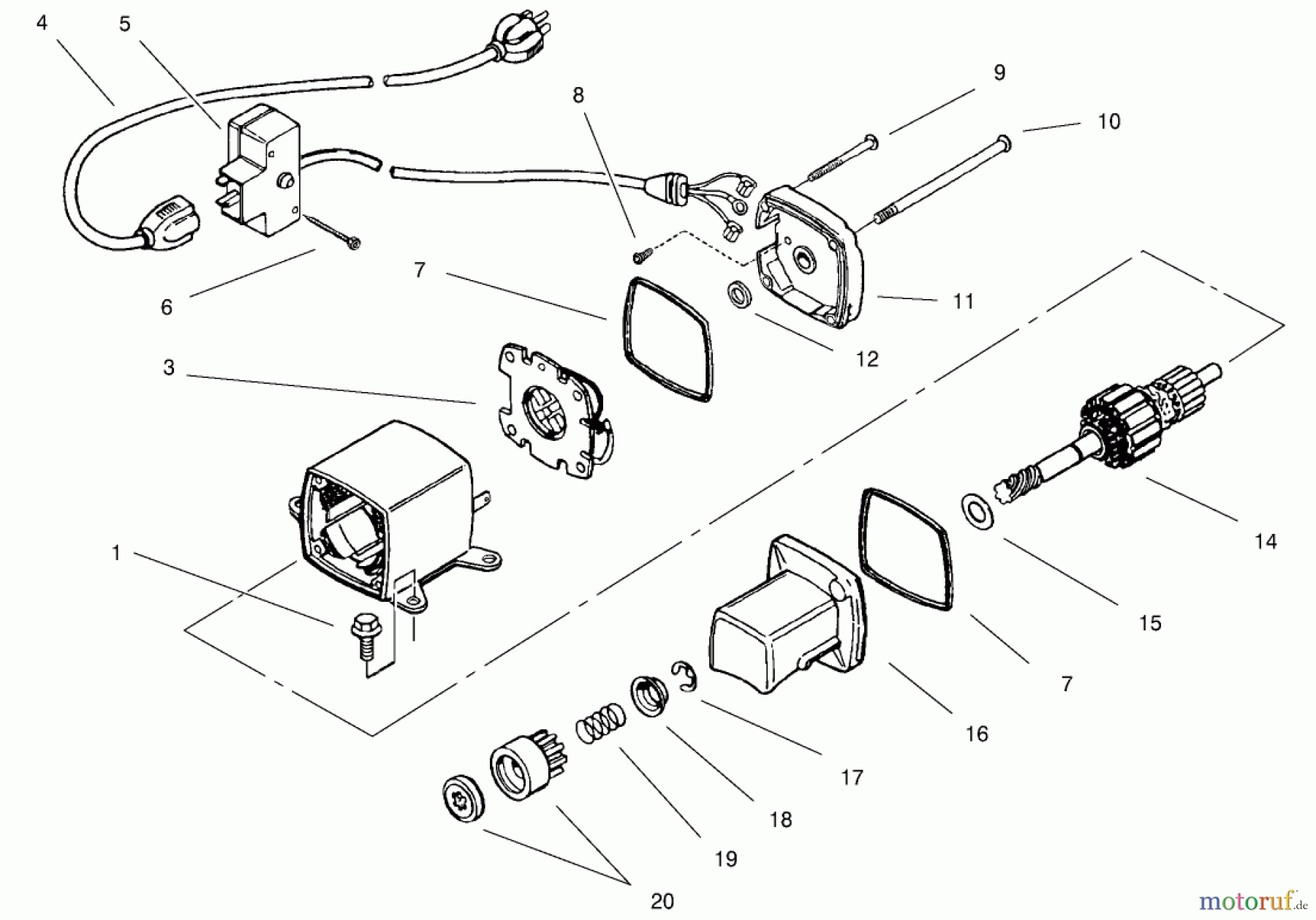 4
5
9
8
10
6
7
11
12
3
14
1
15
7
16
17
18
19
20
motoruf.de