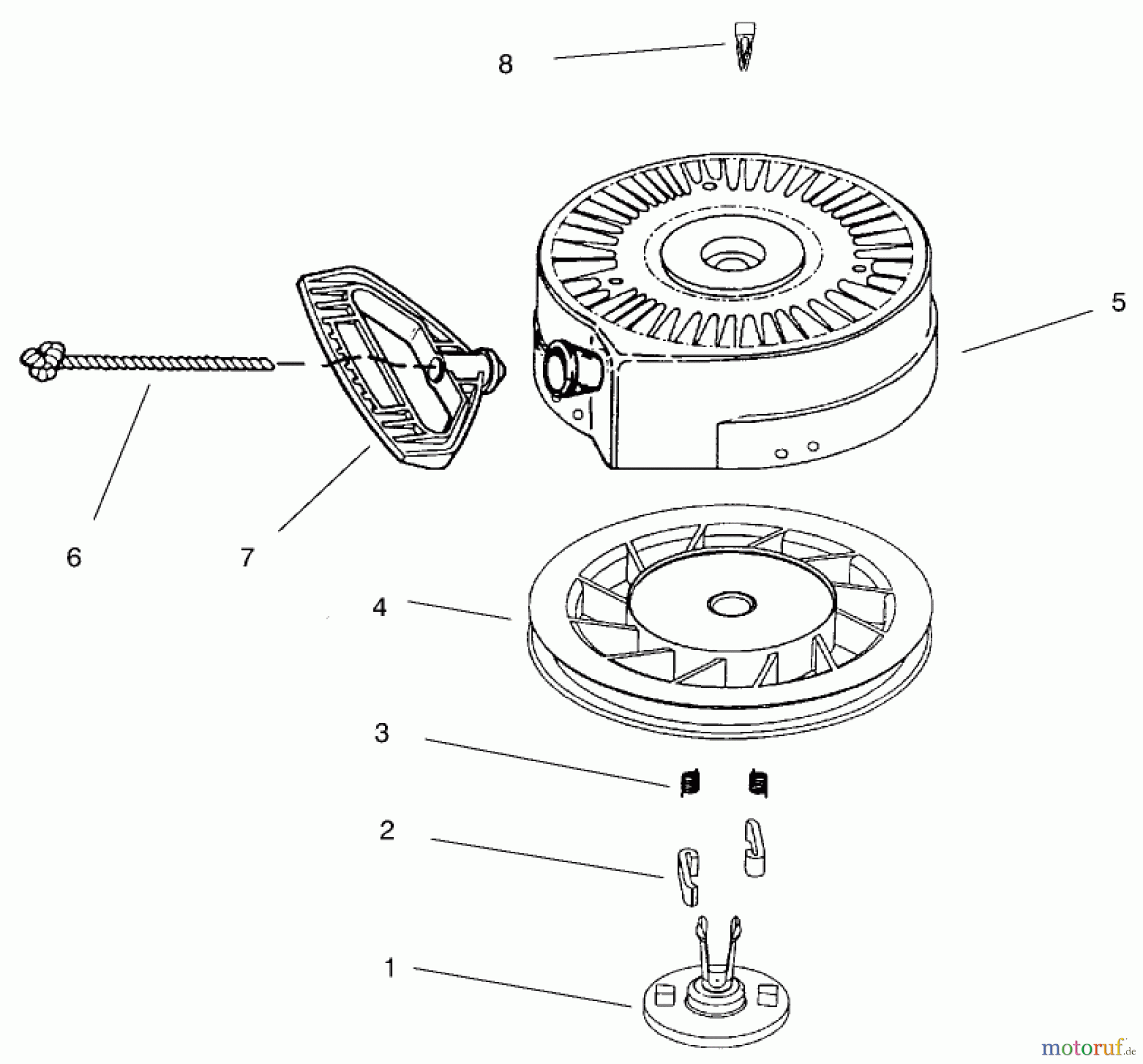 8

5

6

7

4

3

2

1

motoruf.de