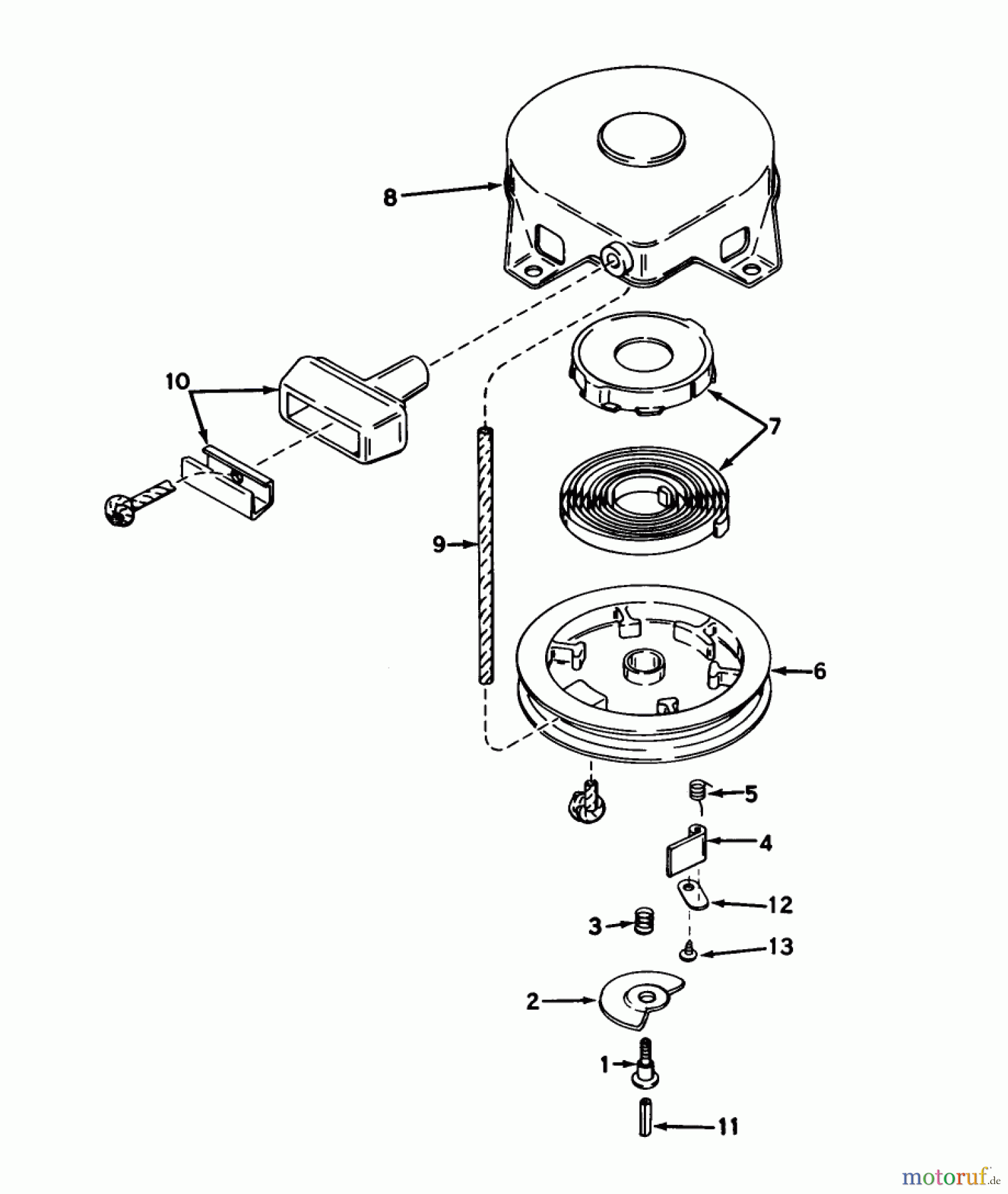 8

10

7

9

6

5

4

12

3

13

2

1

11

motoruf.de