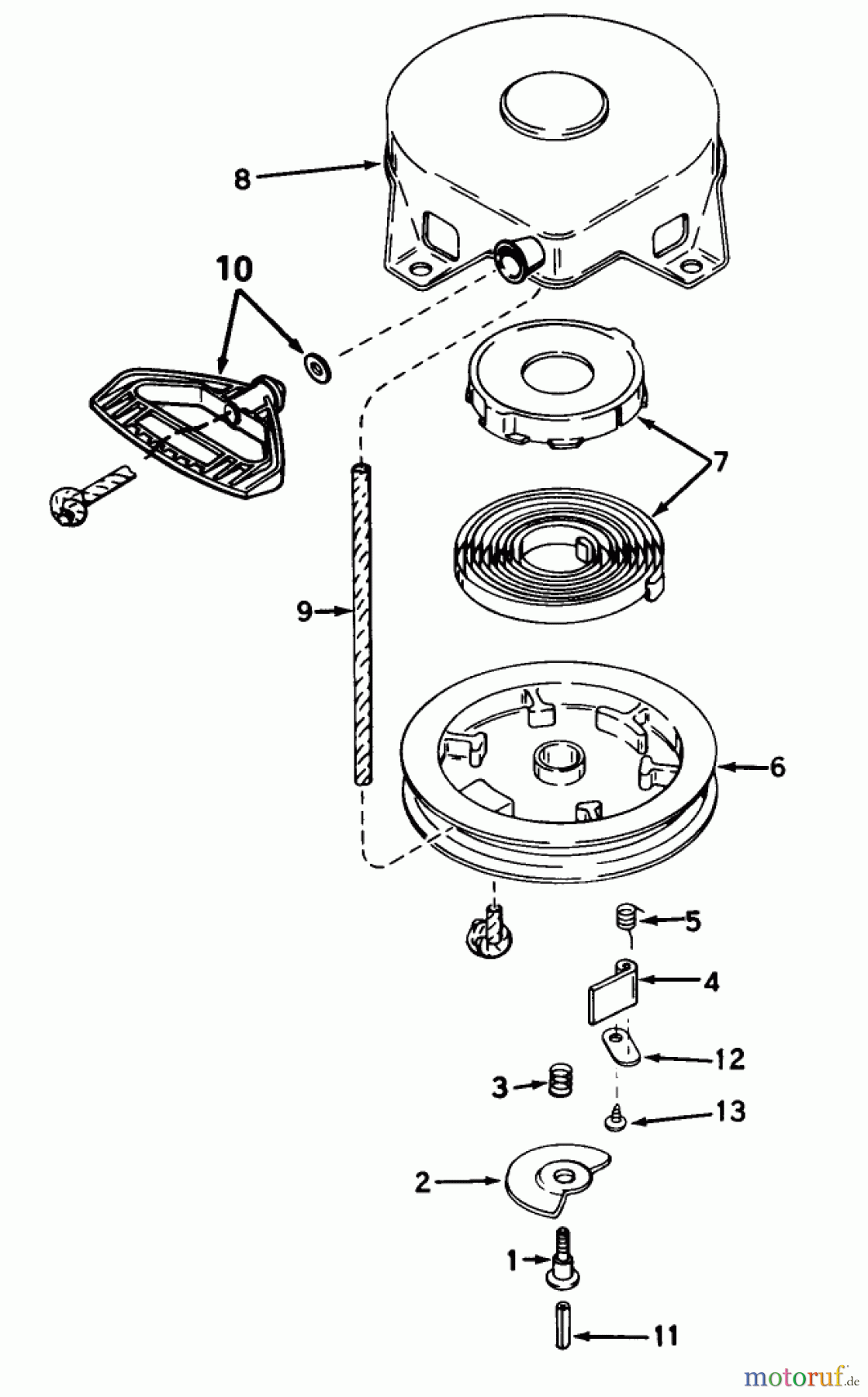 8
10
7
9
6
5
4
12
3
13
2
1
11
motoruf.de