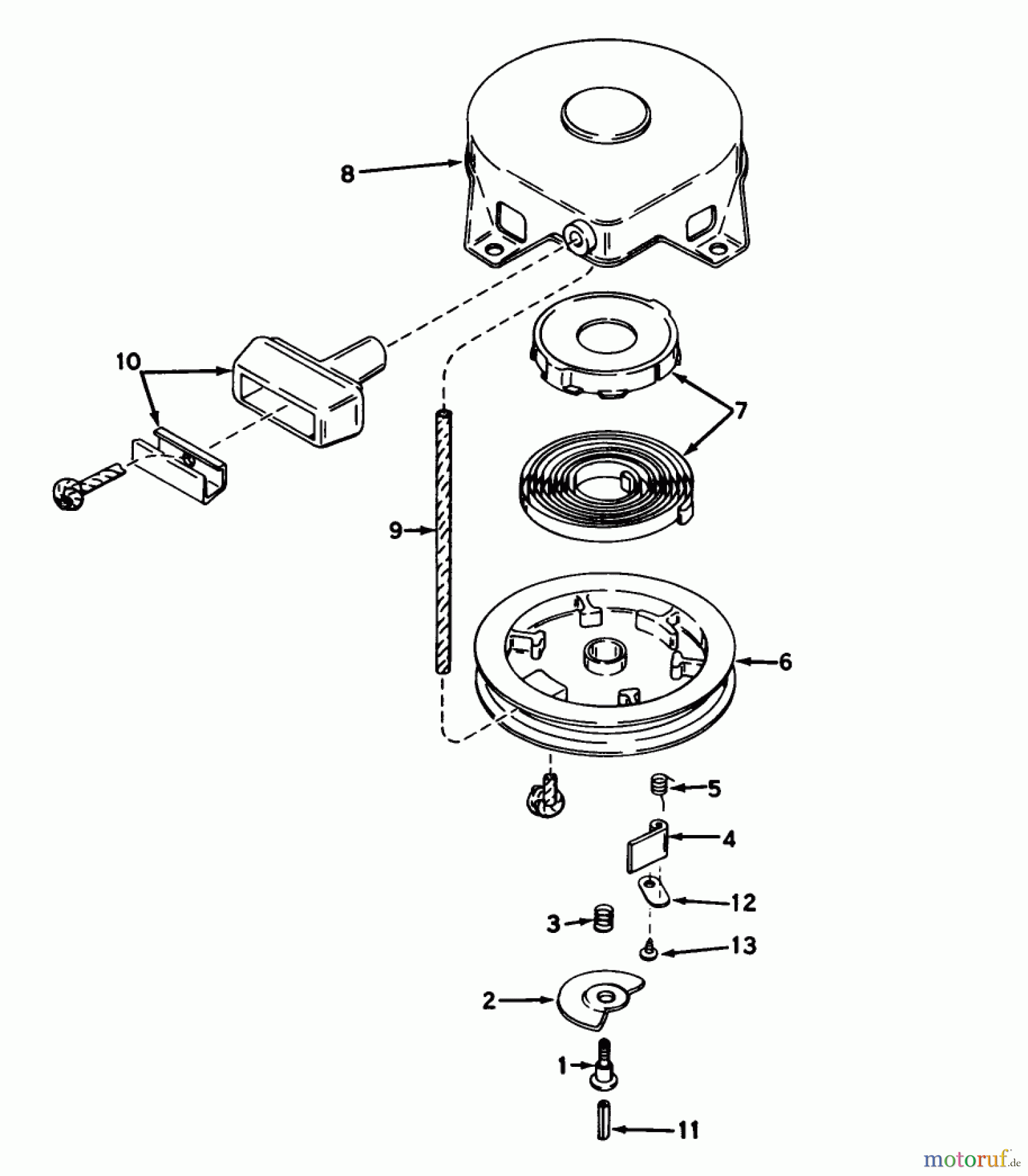 8
10
7
9
6
5
4
12
3
13
2
1
11
motoruf.de