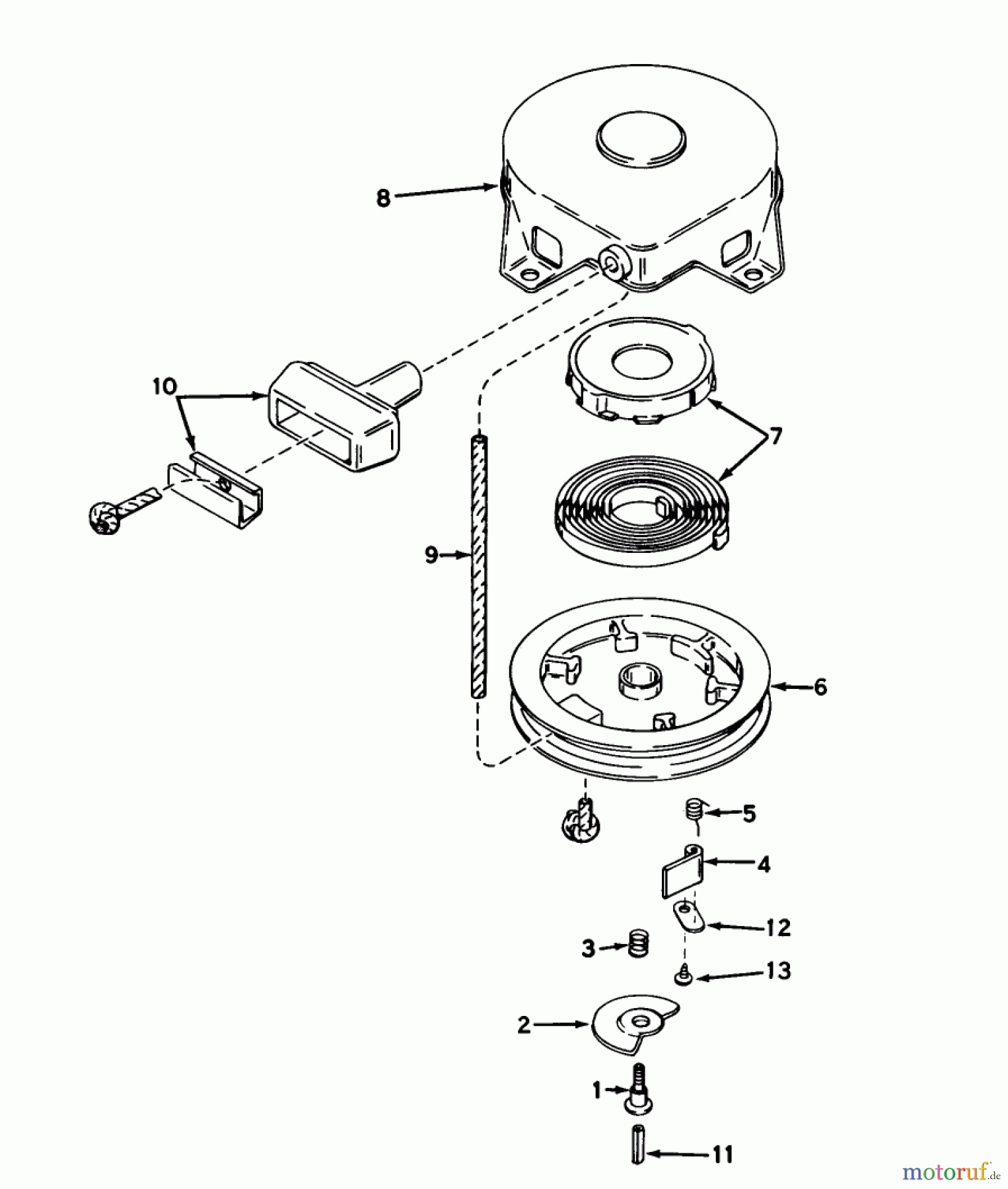 8

10

7

9

6

5

4

12

3

13

2

1

11

motoruf.de